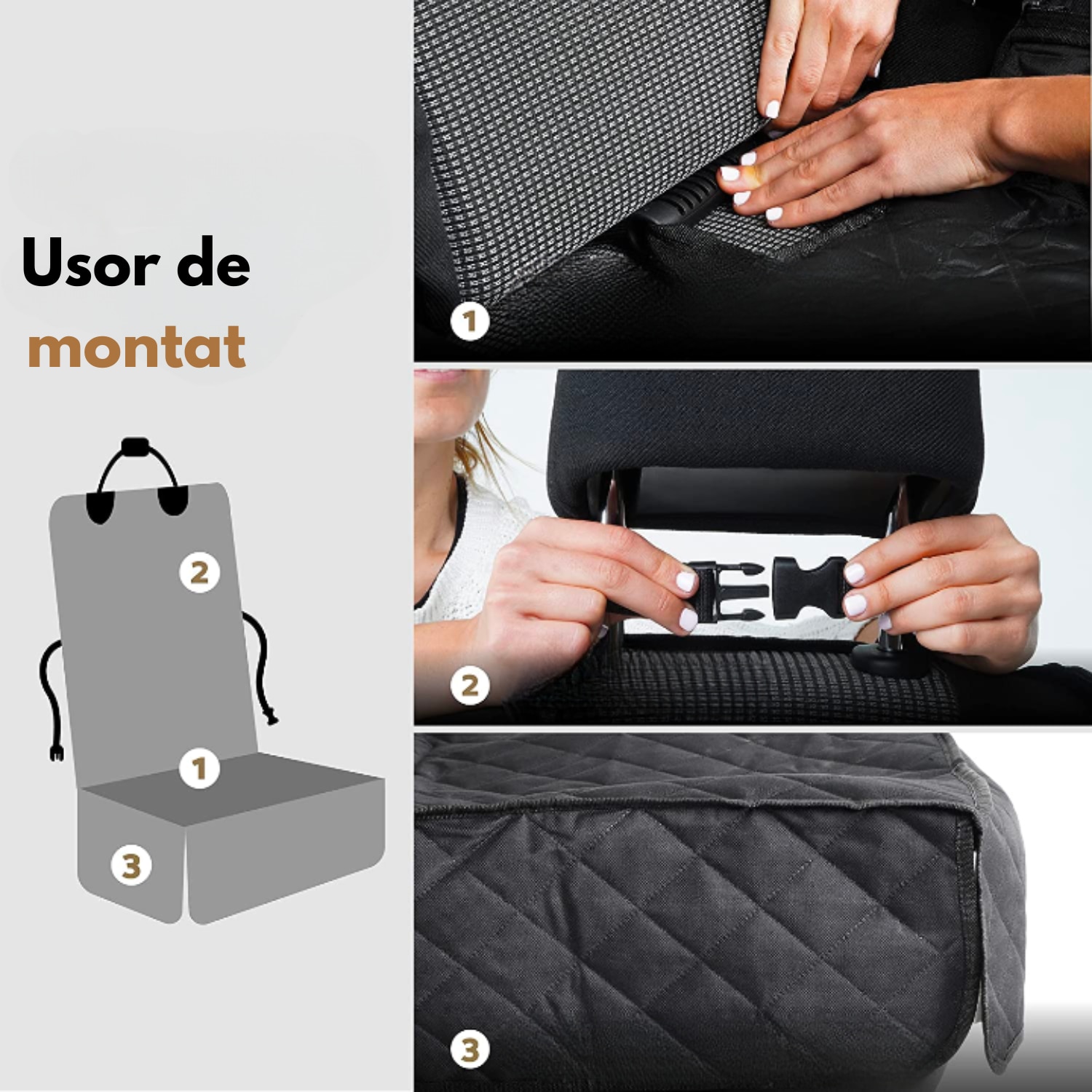 Usor de montat

2

1

3

1

2

3