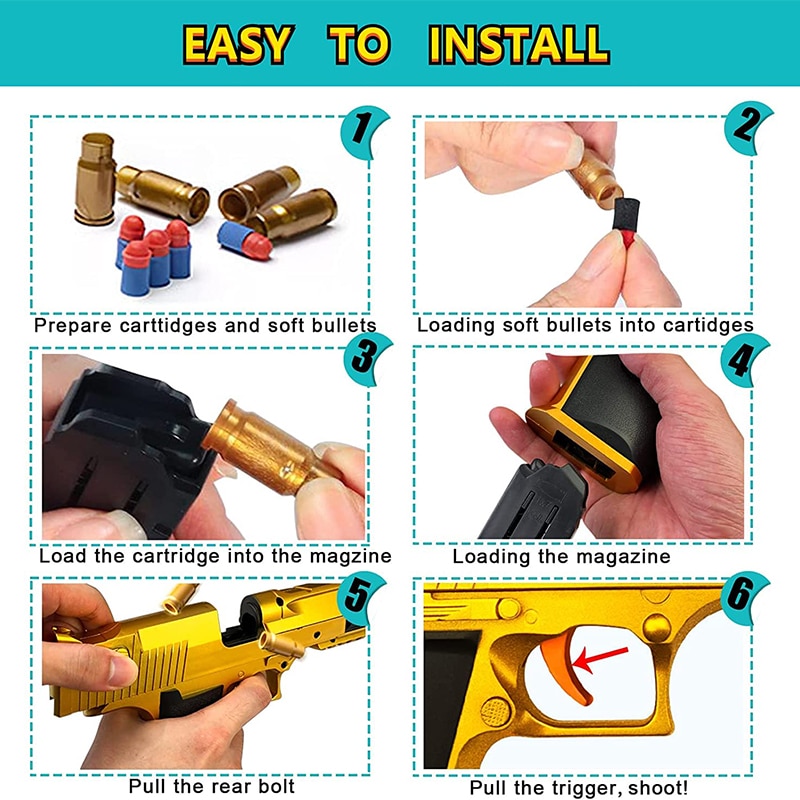 EASY TO INSTALL

1

Prepare carttidges and soft bullets

2

Loading soft bullets into cartidges

3

Load the cartridge into the magzine

4

Loading the magazine

5

Pull the rear bolt

6

Pull the trigger, shoot!