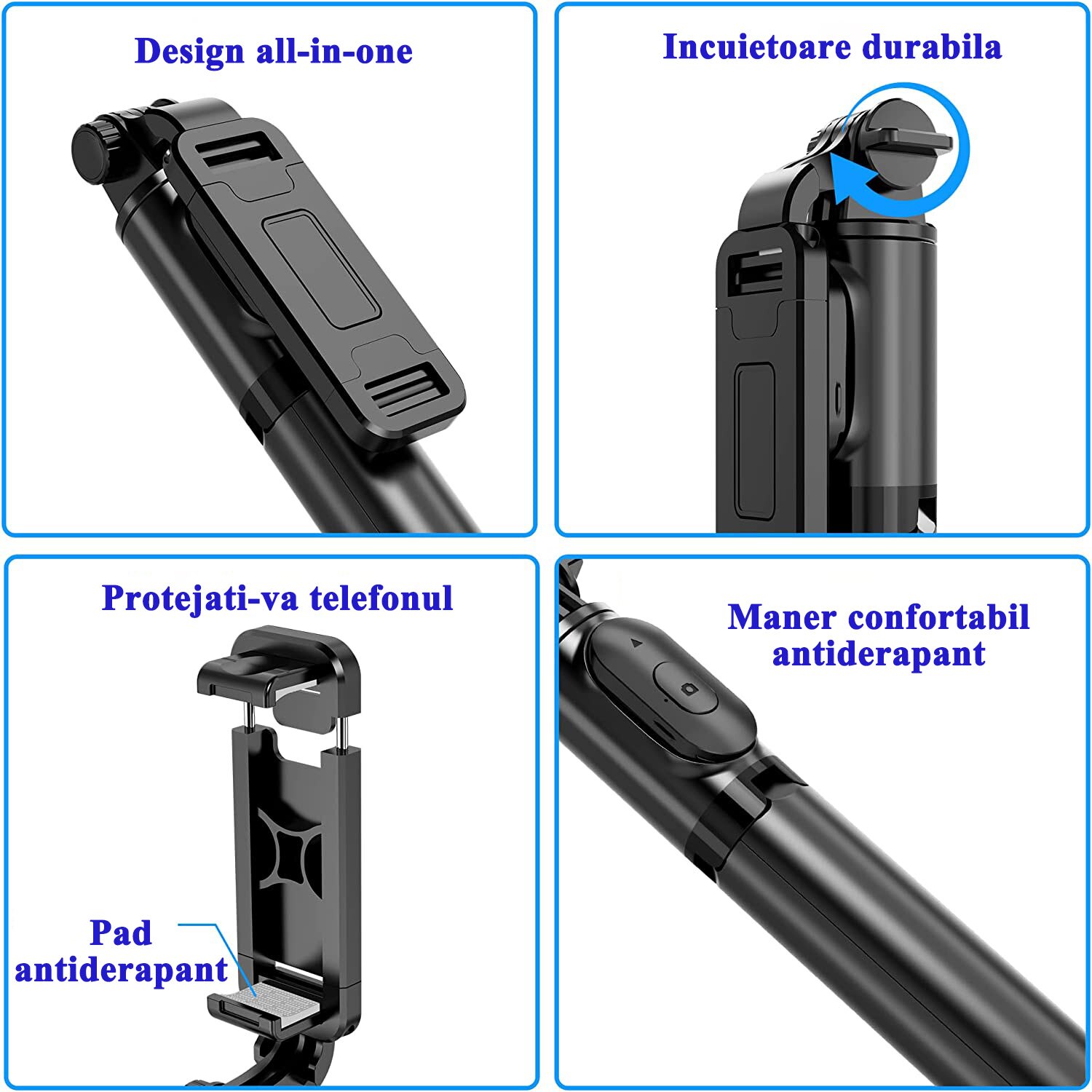 Design all-in-one

Incuietoare durabila

Protejati-va telefonul

Pad antiderapant

Maner confortabil antiderapant