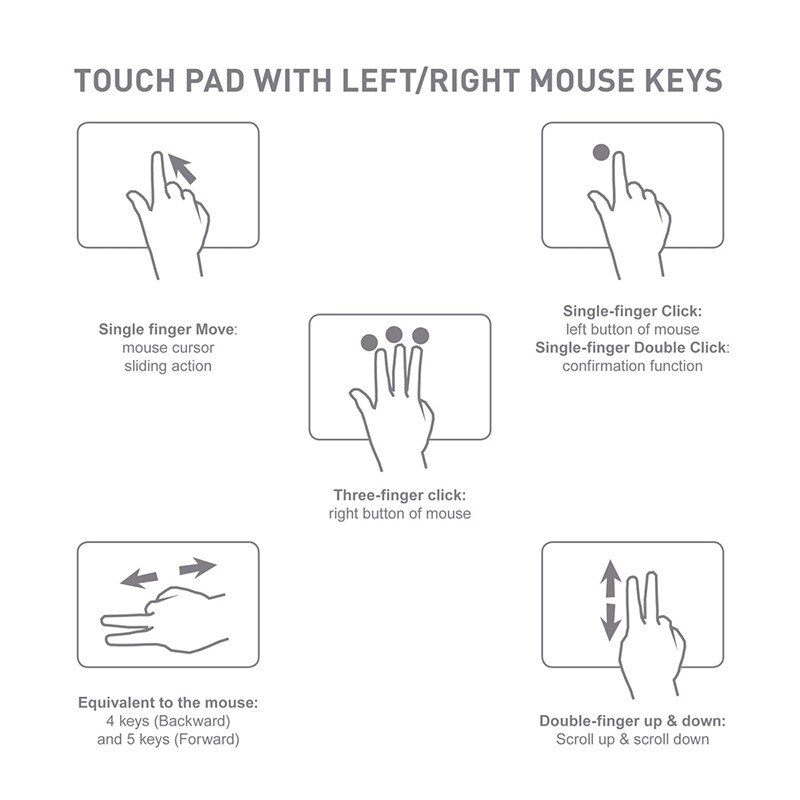 TOUCH PAD WITH LEFT/RIGHT MOUSE KEYS

Single finger Move:
mouse cursor
sliding action

Single-finger Click:
left button of mouse
Single-finger Double Click:
confirmation function

Three-finger click:
right button of mouse

Equivalent to the mouse:
4 keys (Backward)
and 5 keys (Forward)

Double-finger up & down:
Scroll up & scroll down