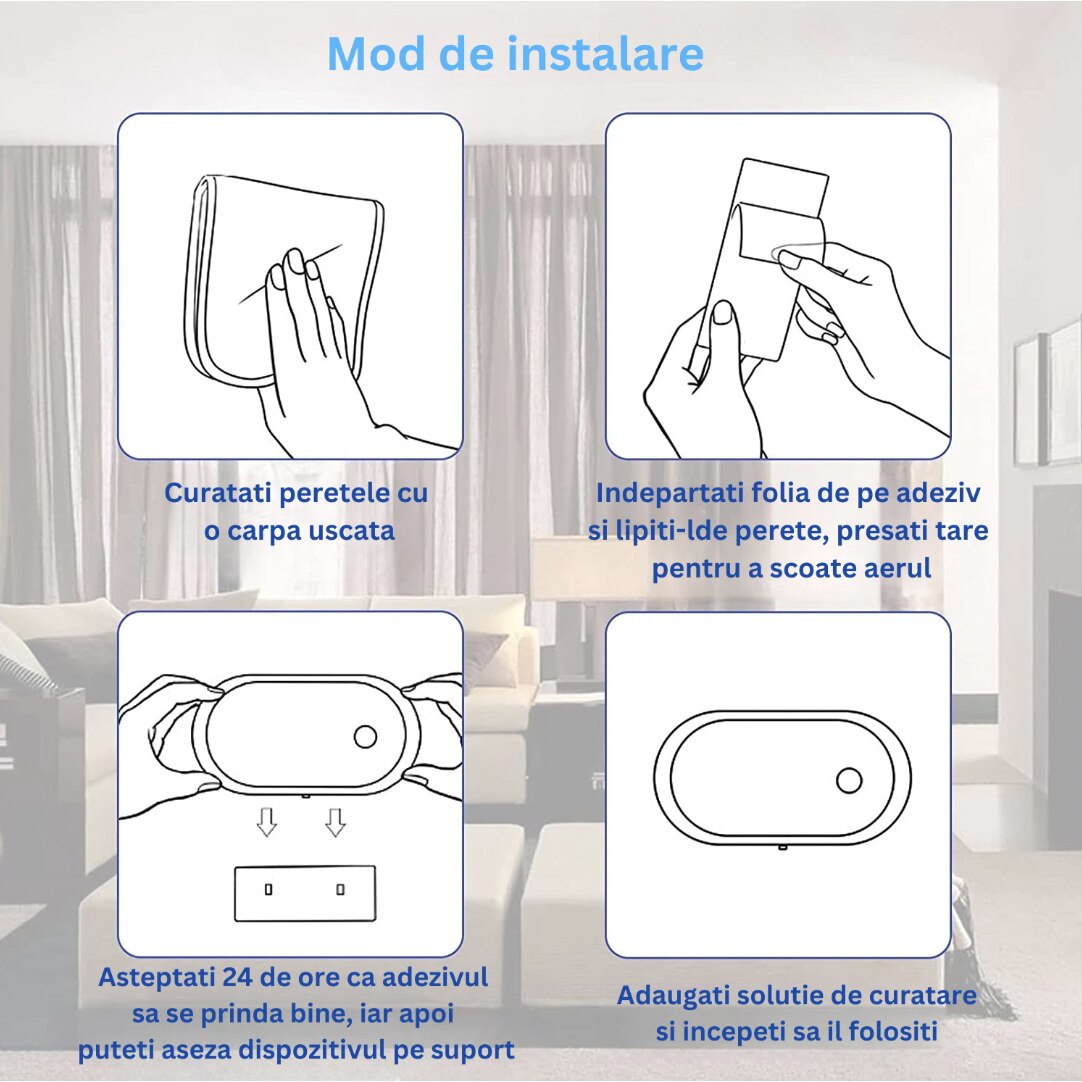 Mod de instalare

Curatati peretele cu o carpa uscata

Indepartati folia de pe adeziv si lipiti-lde perete, presati tare pentru a scoate aerul

Asteptati 24 de ore ca adezivul sa se prinda bine, iar apoi puteti aseza dispozitivul pe suport

Adaugati solutie de curatare si incepeti sa il folositi