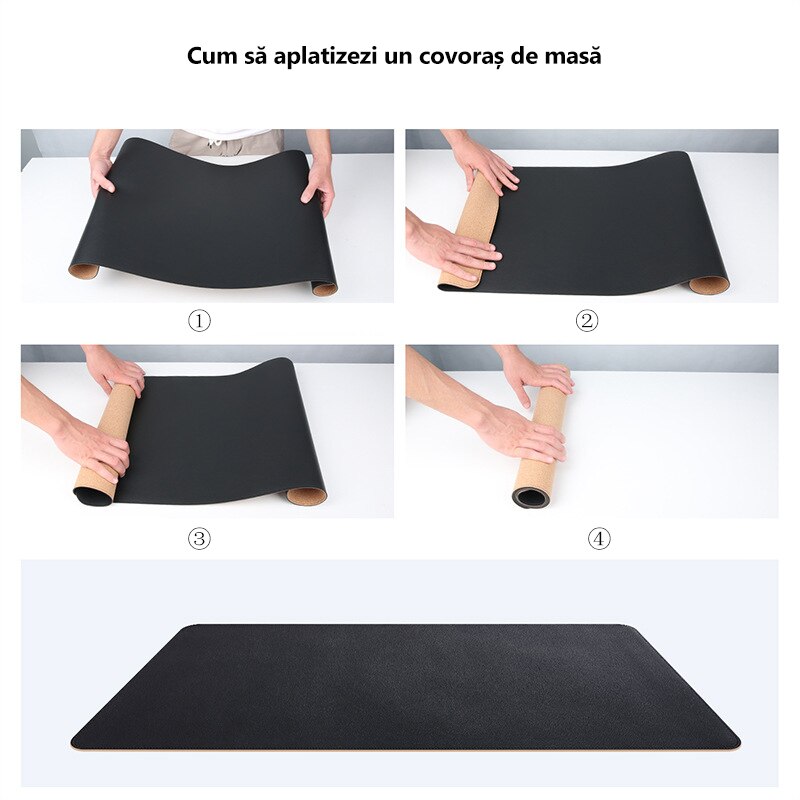 Cum să aplatizezi un covoraș de masă

①

②

③

④