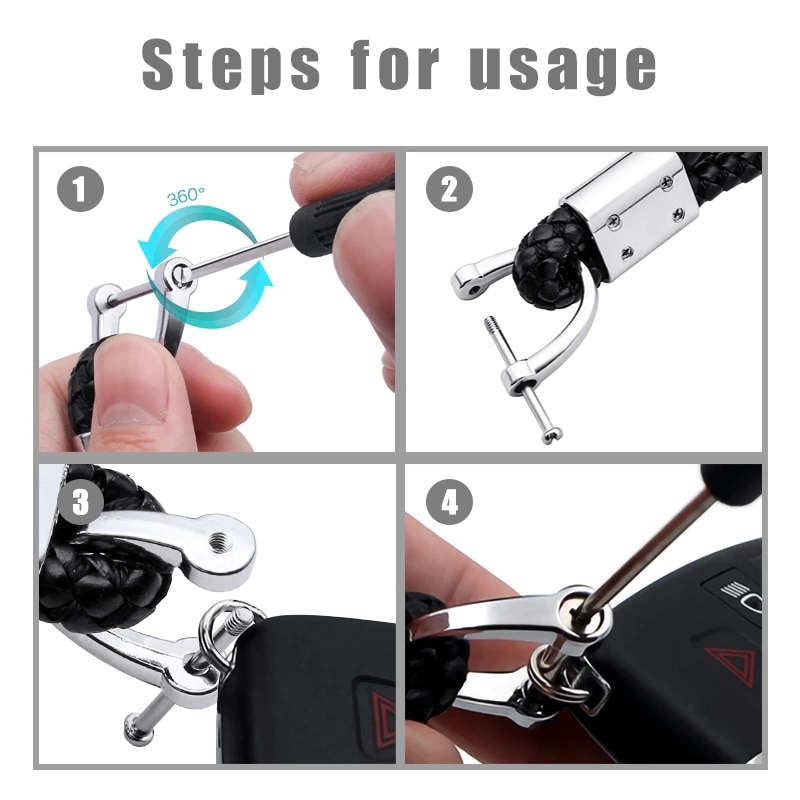 Steps for usage

1

360°

2

3

4