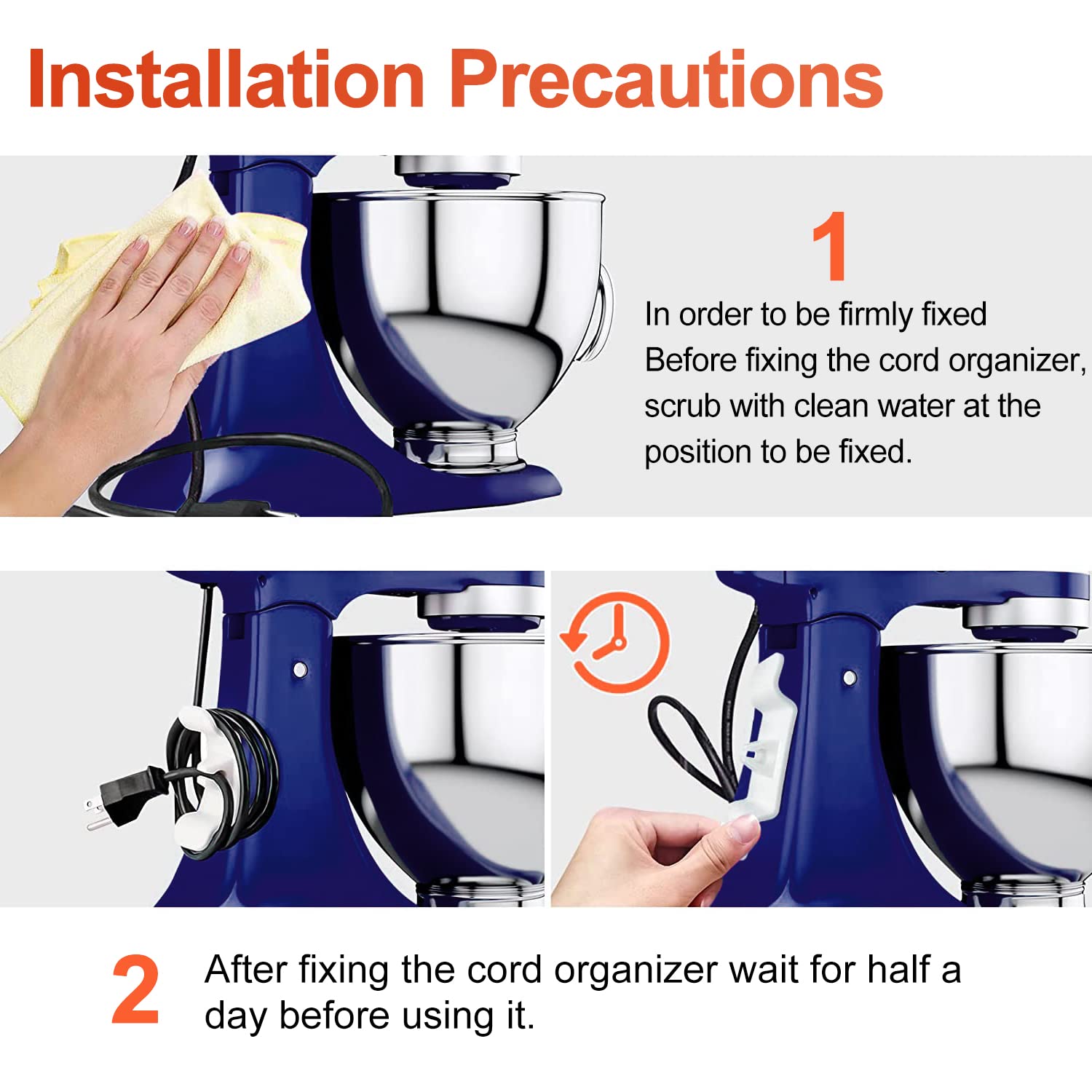 Installation Precautions

1

In order to be firmly fixed
Before fixing the cord organizer, scrub with clean water at the position to be fixed.

2

After fixing the cord organizer wait for half a day before using it.