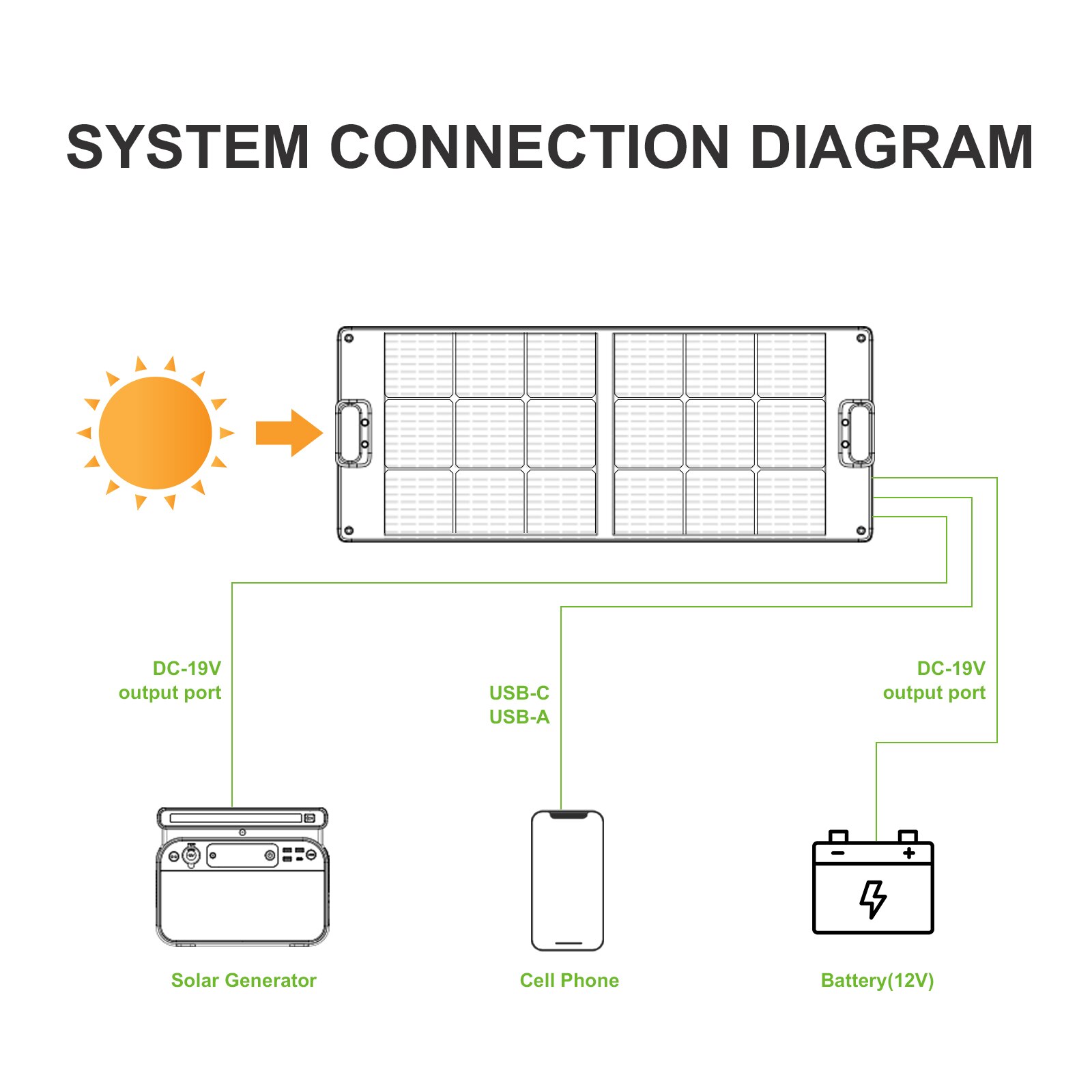 SYSTEM CONNECTION DIAGRAM

DC-19V
output port

USB-C
USB-A

DC-19V
output port

Solar Generator

Cell Phone

Battery(12V)