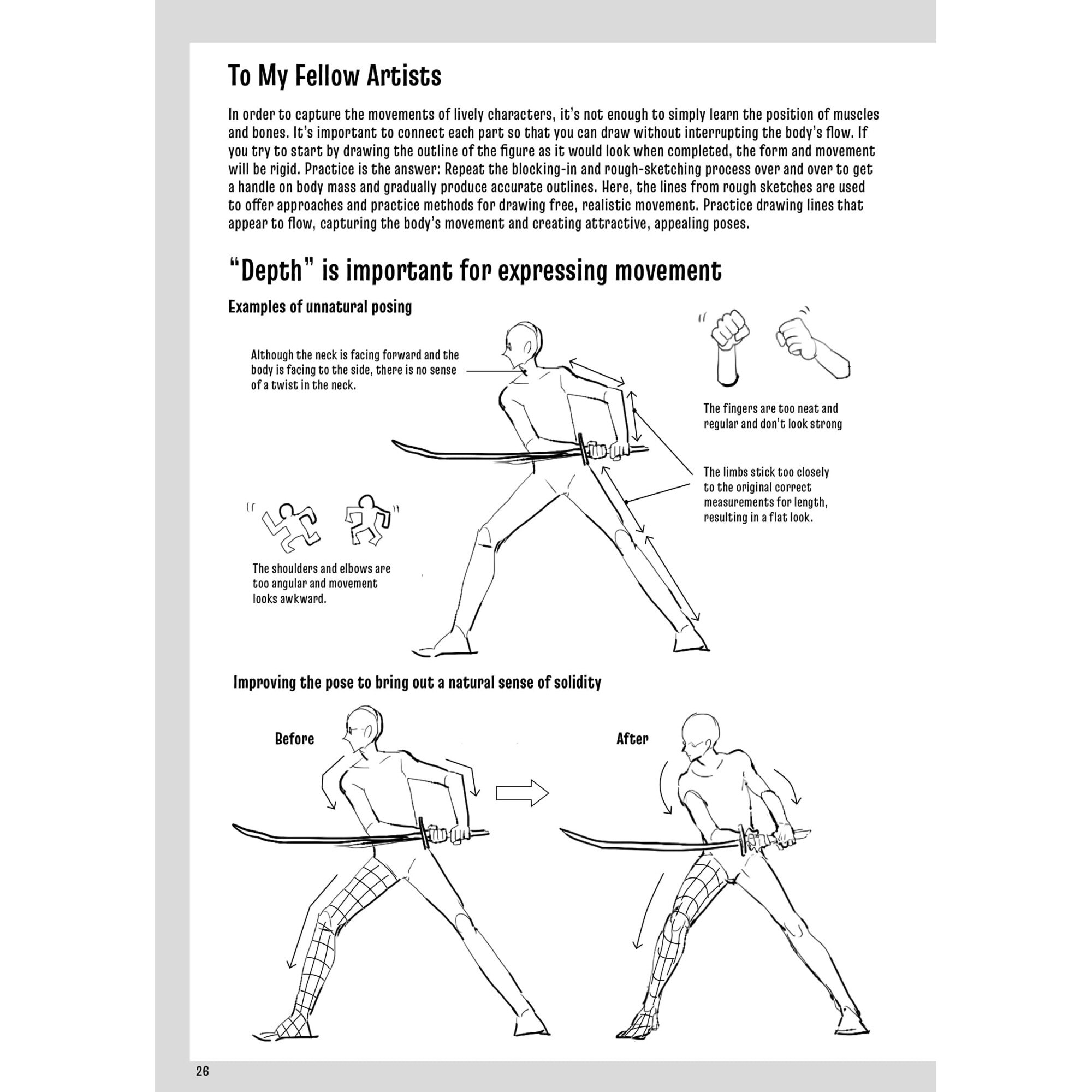 To My Fellow Artists

In order to capture the movements of lively characters, it's not enough to simply learn the position of muscles and bones. It's important to connect each part so that you can draw without interrupting the body's flow. If you try to start by drawing the outline of the figure as it would look when completed, the form and movement will be rigid. Practice is the answer: Repeat the blocking-in and rough-sketching process over and over to get a handle on body mass and gradually produce accurate outlines. Here, the lines from rough sketches are used to offer approaches and practice methods for drawing free, realistic movement. Practice drawing lines that appear to flow, capturing the body's movement and creating attractive, appealing poses.

"Depth" is important for expressing movement

Examples of unnatural posing

Although the neck is facing forward and the body is facing to the side, there is no sense of a twist in the neck.

The fingers are too neat and regular and don't look strong

The limbs stick too closely to the original correct measurements for length, resulting in a flat look.

The shoulders and elbows are too angular and movement looks awkward.

Improving the pose to bring out a natural sense of solidity

Before

After

26