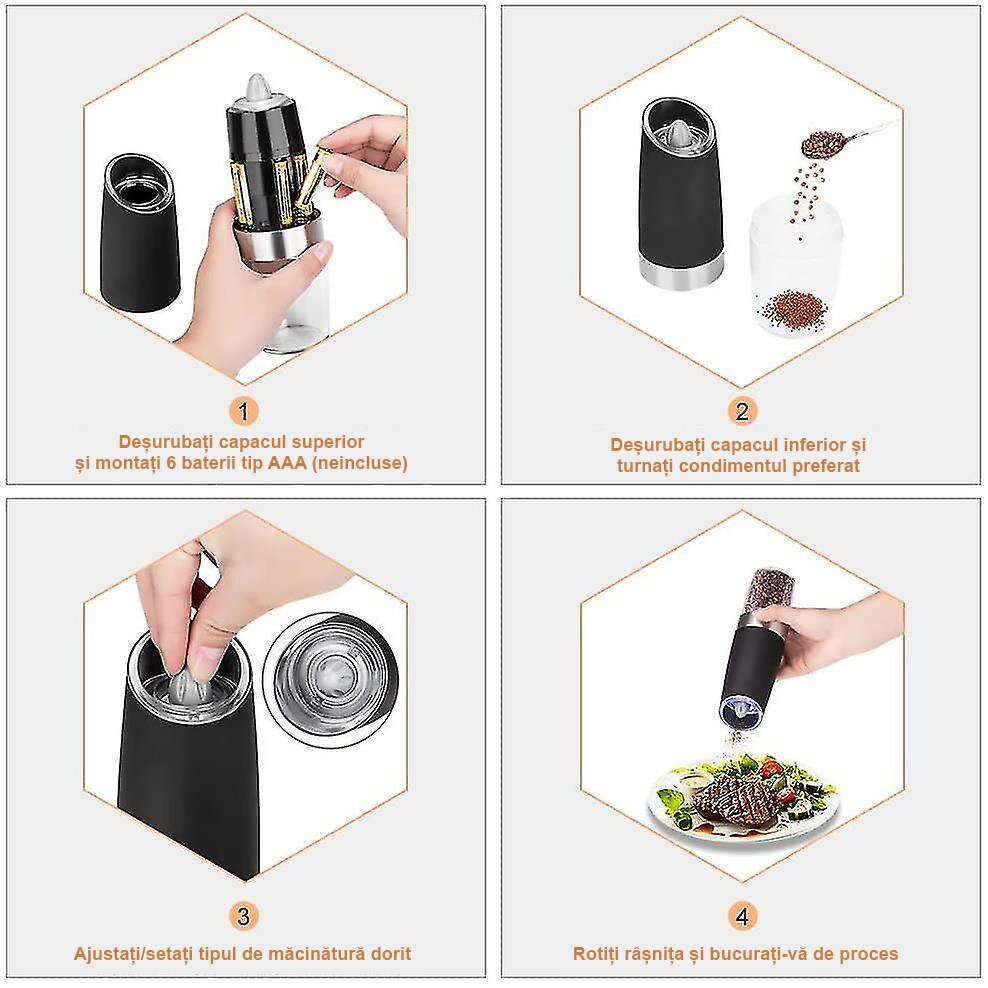 1

Deșurubați capacul superior
și montați 6 baterii tip AAA (neincluse)

2

Deșurubați capacul inferior și
turnați condimentul preferat

3

Ajustați/setați tipul de măcinătură dorit

4

Rotiți râșnița și bucurați-vă de proces