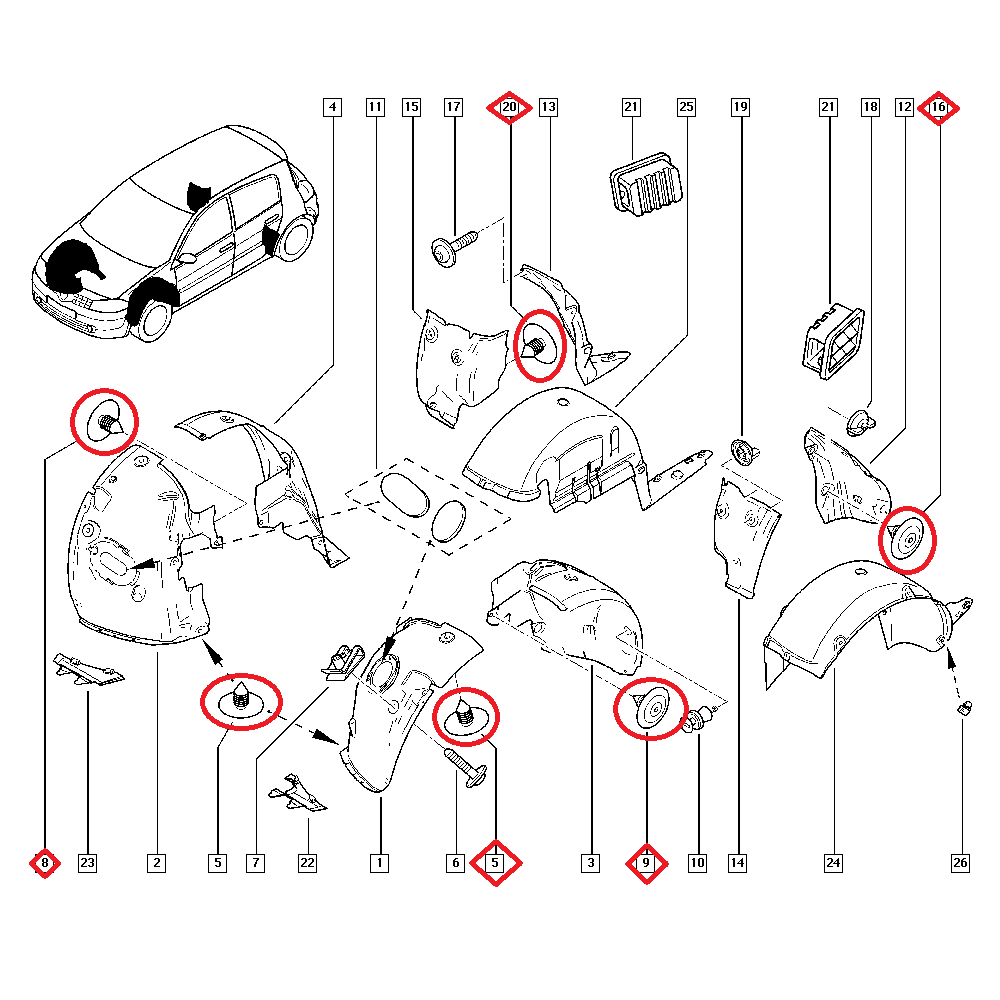 4
11
15
17
20
13
21
25
19
21
18
12
16
8
23
2
5
7
22
1
6
5
3
9
10
14
24
26