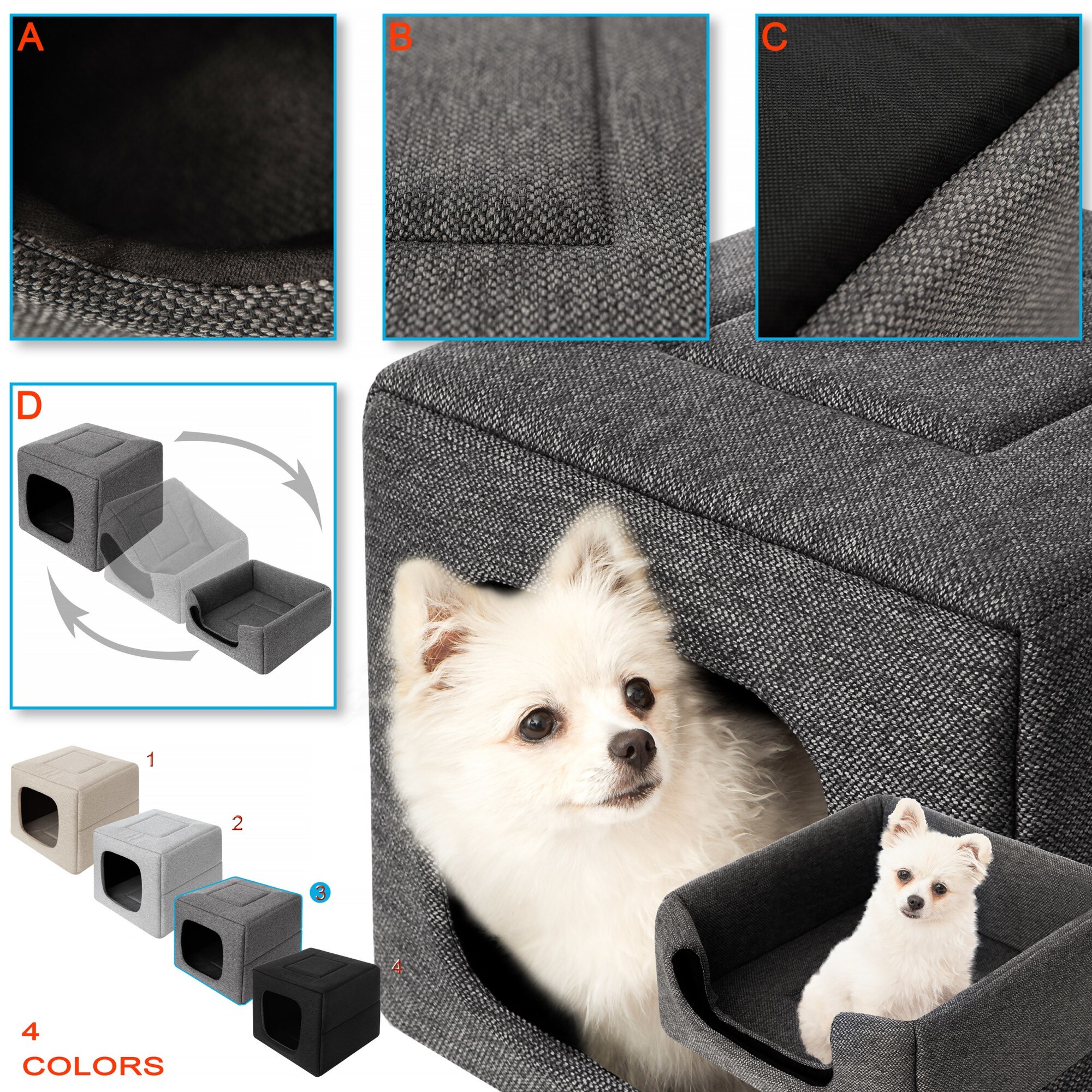 A

B

C

D

1

2

3

4

4
COLORS