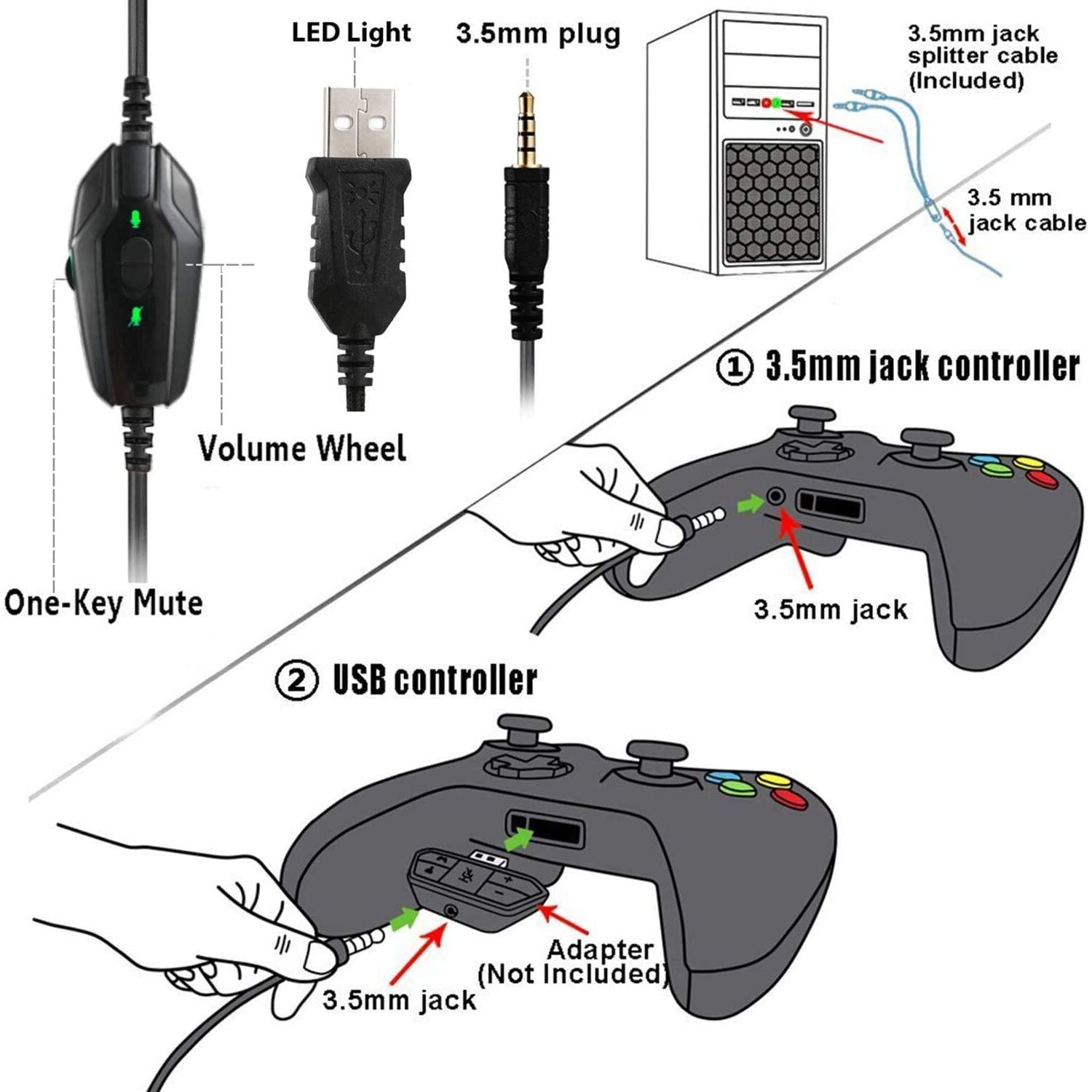 LED Light

3.5mm plug

3.5mm jack splitter cable (Included)

3.5 mm jack cable

Volume Wheel

One-Key Mute

① 3.5mm jack controller

3.5mm jack

② USB controller

Adapter (Not Included)

3.5mm jack