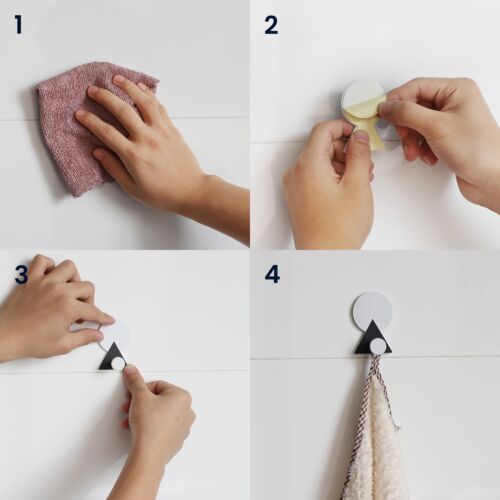 1

2

3

4