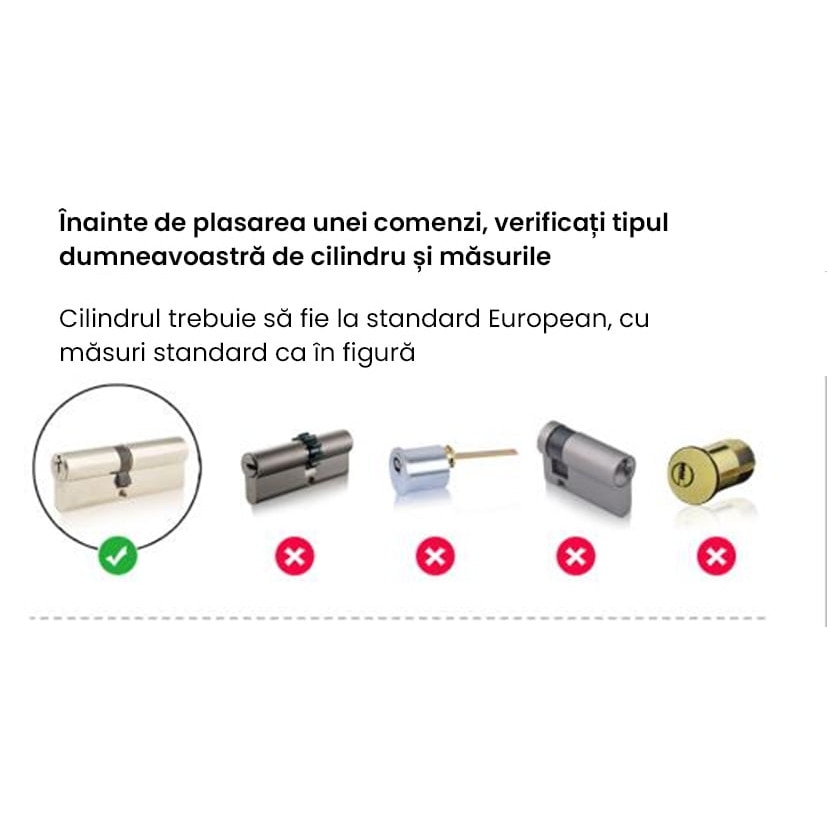 Înainte de plasarea unei comenzi, verificați tipul dumneavoastră de cilindru și măsurile

Cilindrul trebuie să fie la standard European, cu măsuri standard ca în figură