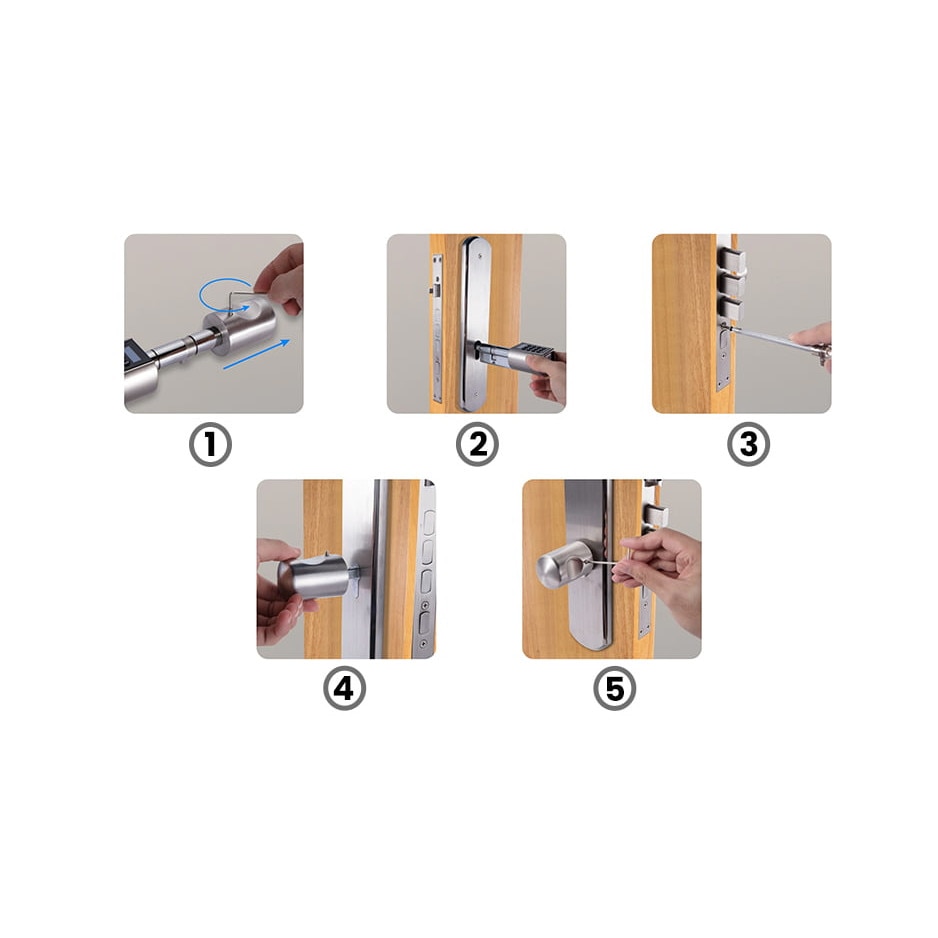 1

2

3

4

5