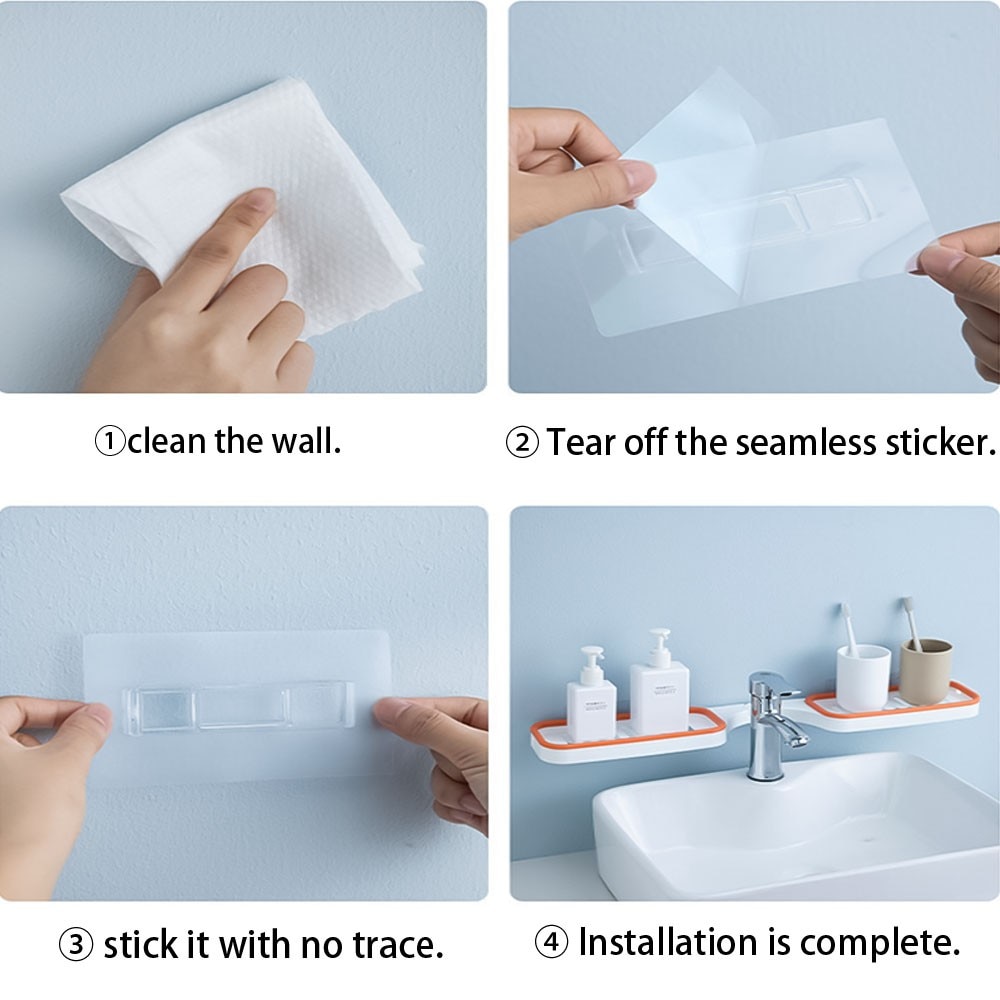 ①clean the wall.

② Tear off the seamless sticker.

③ stick it with no trace.

④ Installation is complete.