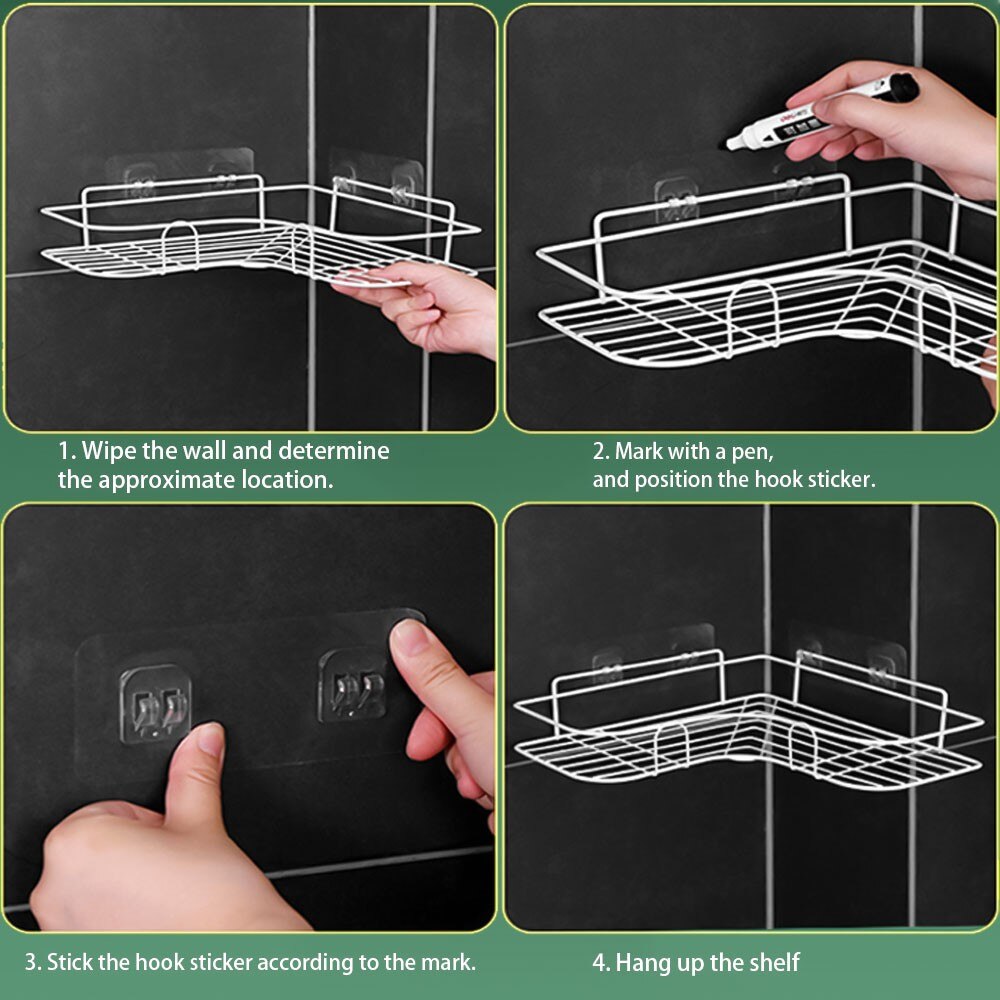 1. Wipe the wall and determine the approximate location.

2. Mark with a pen, and position the hook sticker.

3. Stick the hook sticker according to the mark.

4. Hang up the shelf