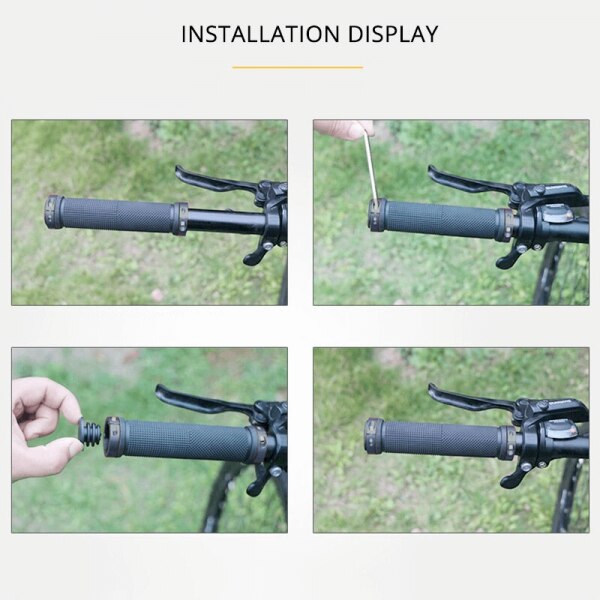 INSTALLATION DISPLAY