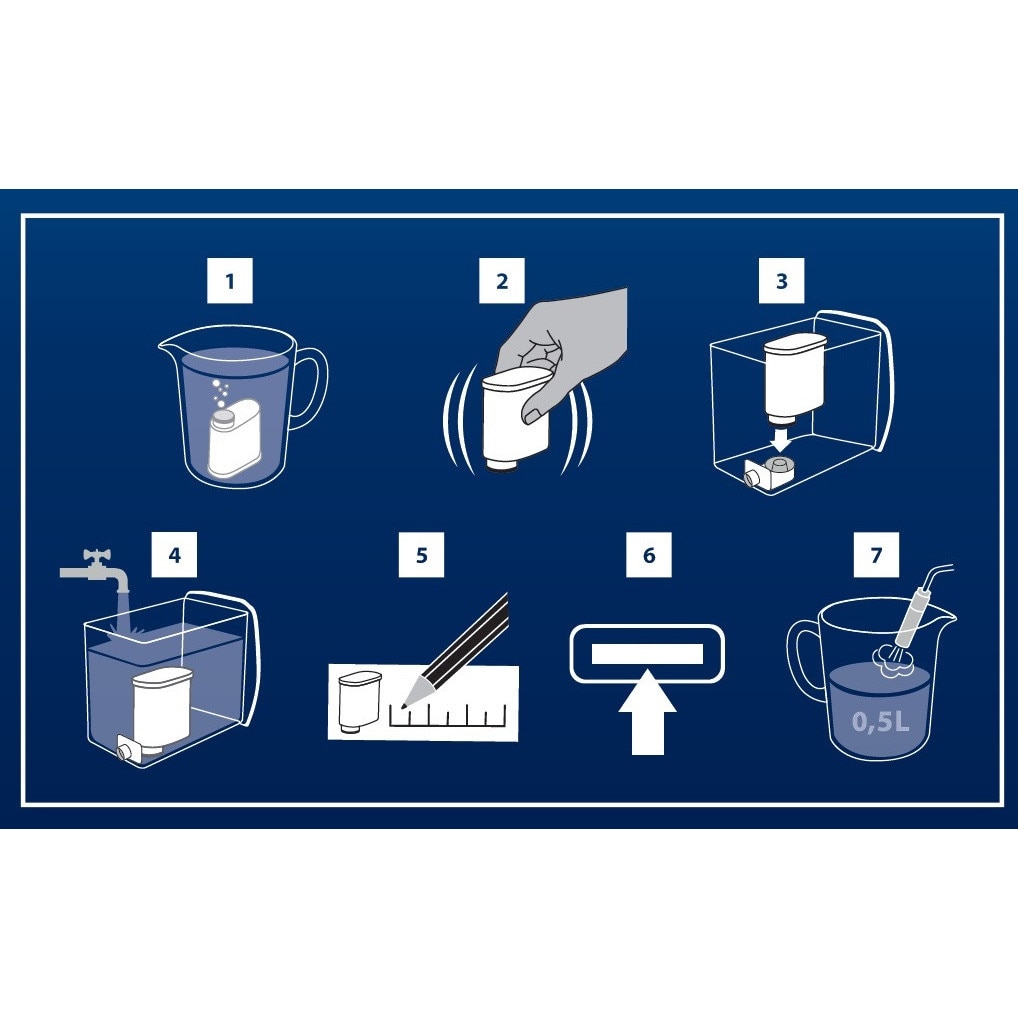 1

2

3

4

5

6

7

0,5L