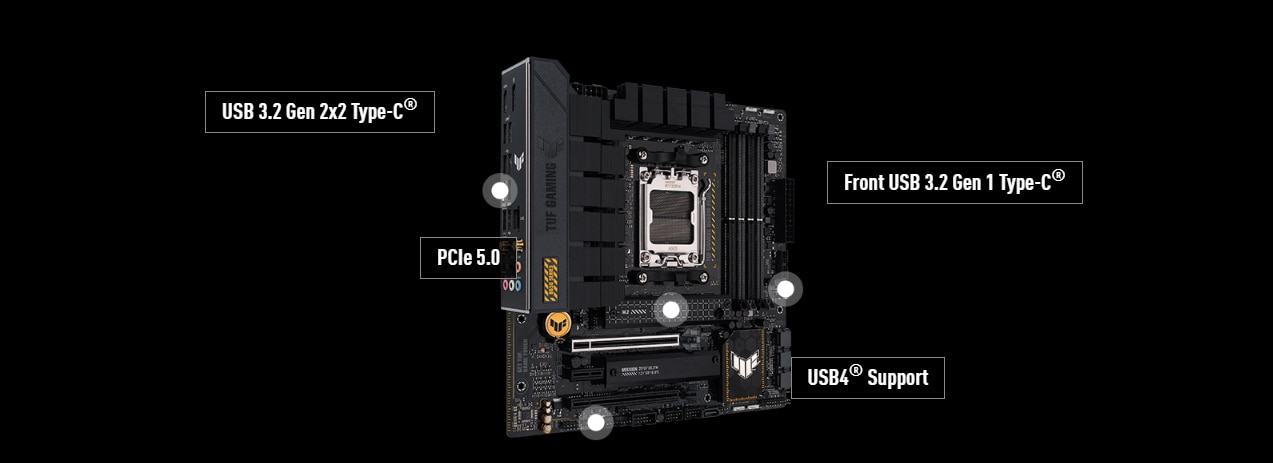 USB 3.2 Gen 2x2 Type-C®

Front USB 3.2 Gen 1 Type-C®

PCIe 5.0

USB4® Support

TUF GAMING