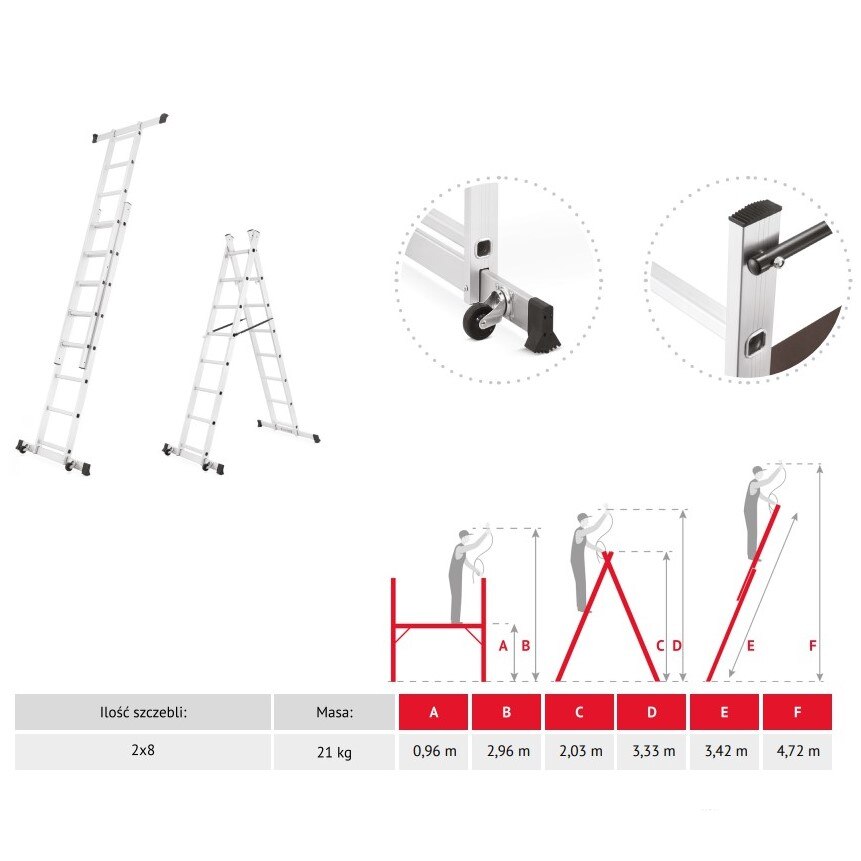 A B C D E F

| Ilość szczebli: | Masa: | A | B | C | D | E | F |
|---|---|---|---|---|---|---|---|
| 2x8 | 21 kg | 0,96 m | 2,96 m | 2,03 m | 3,33 m | 3,42 m | 4,72 m |