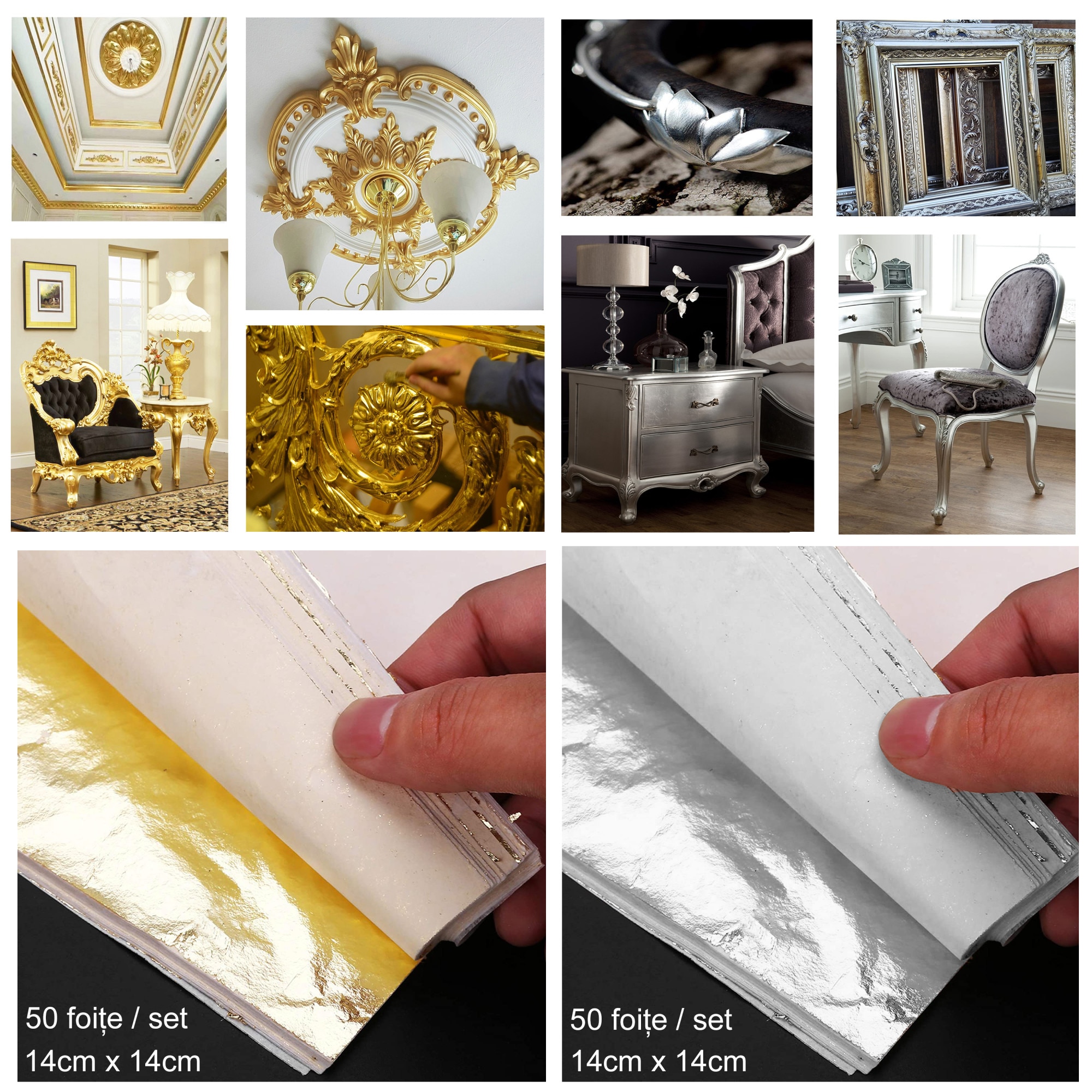 50 foițe / set
14cm x 14cm

50 foițe / set
14cm x 14cm