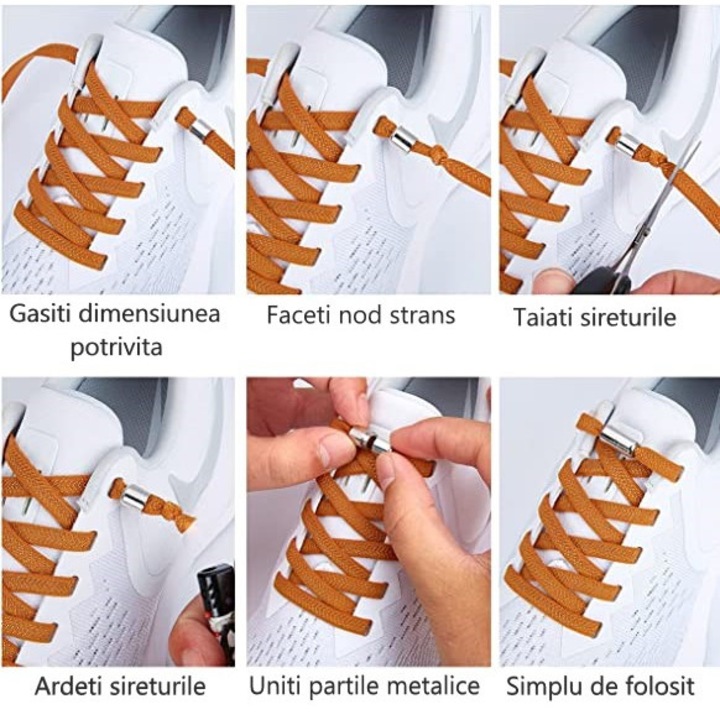 Gasiti dimensiunea potrivita

Faceti nod strans

Taiati sireturile

Ardeti sireturile

Uniti partile metalice

Simplu de folosit