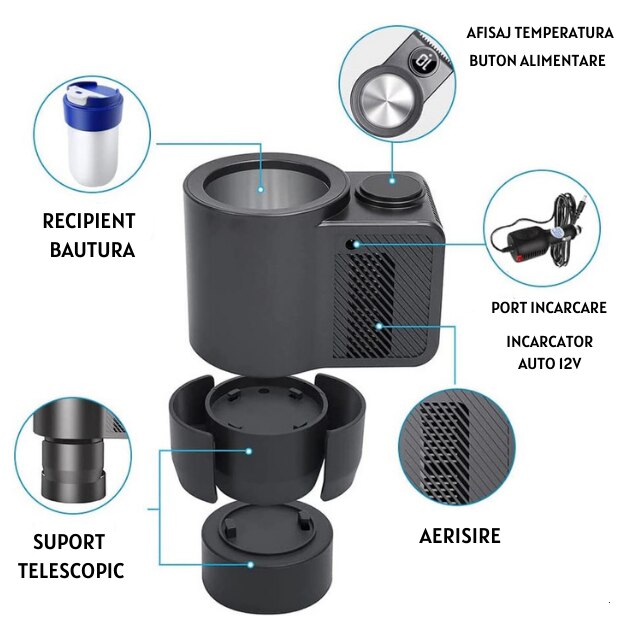 AFISAJ TEMPERATURA
BUTON ALIMENTARE

RECIPIENT BAUTURA

PORT INCARCARE

INCARCATOR AUTO 12V

SUPORT TELESCOPIC

AERISIRE