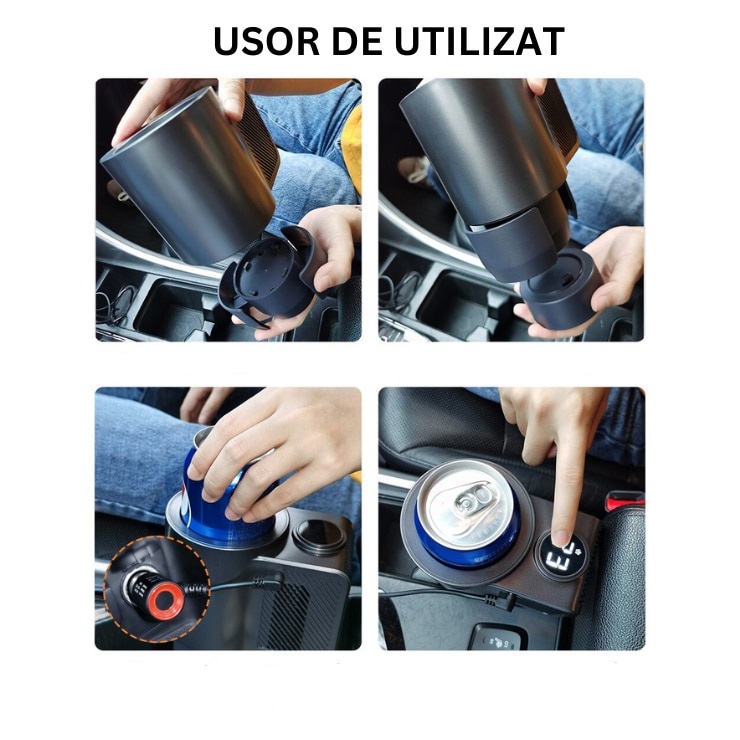 USOR DE UTILIZAT