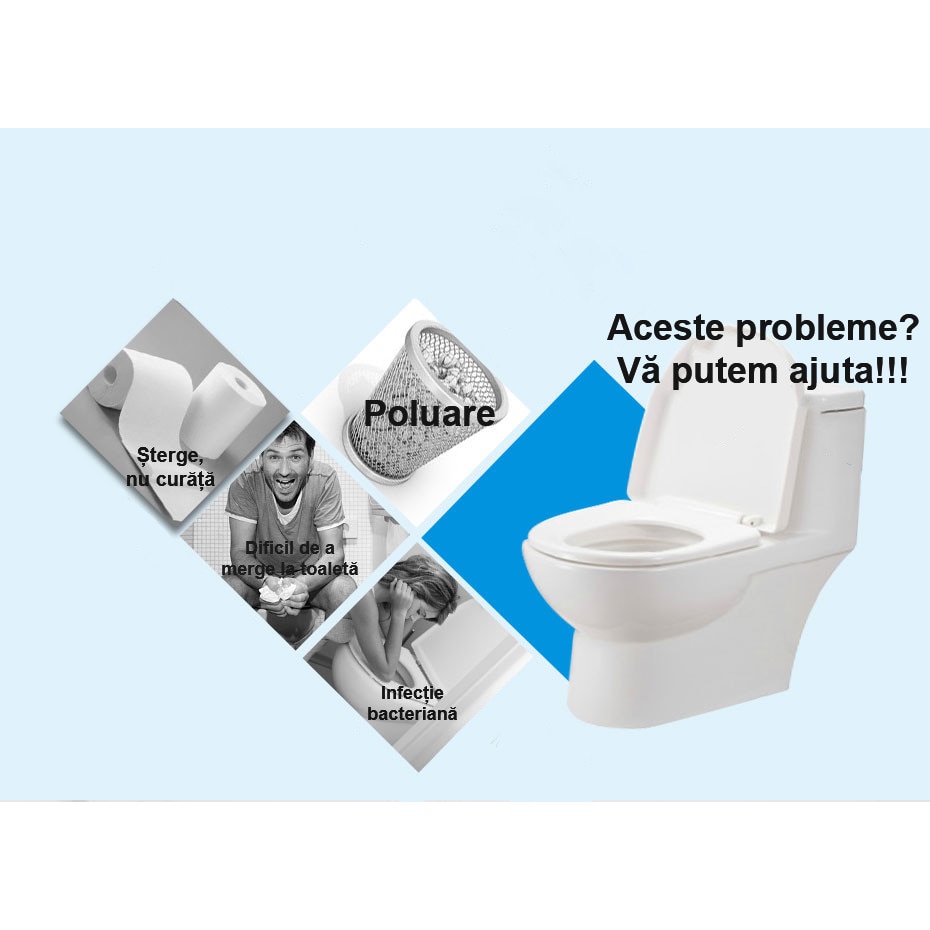 Aceste probleme?
Vă putem ajuta!!!

Șterge, nu curăță

Poluare

Dificil de a merge la toaletă

Infecție bacteriană