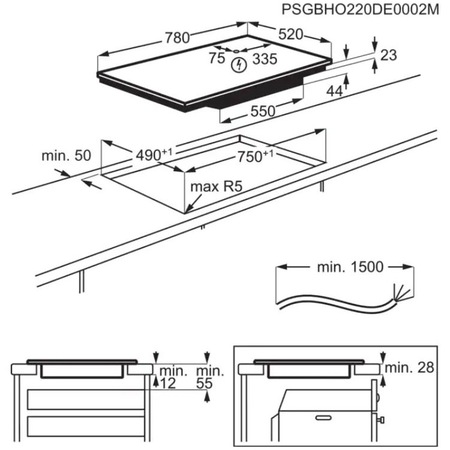 PSGBHO220DE0002M

780
520
75
335
23
44
550
min. 50
$490^{+1}$
$750^{+1}$
max R5
min. 1500
min. 12
min. 55
min. 28