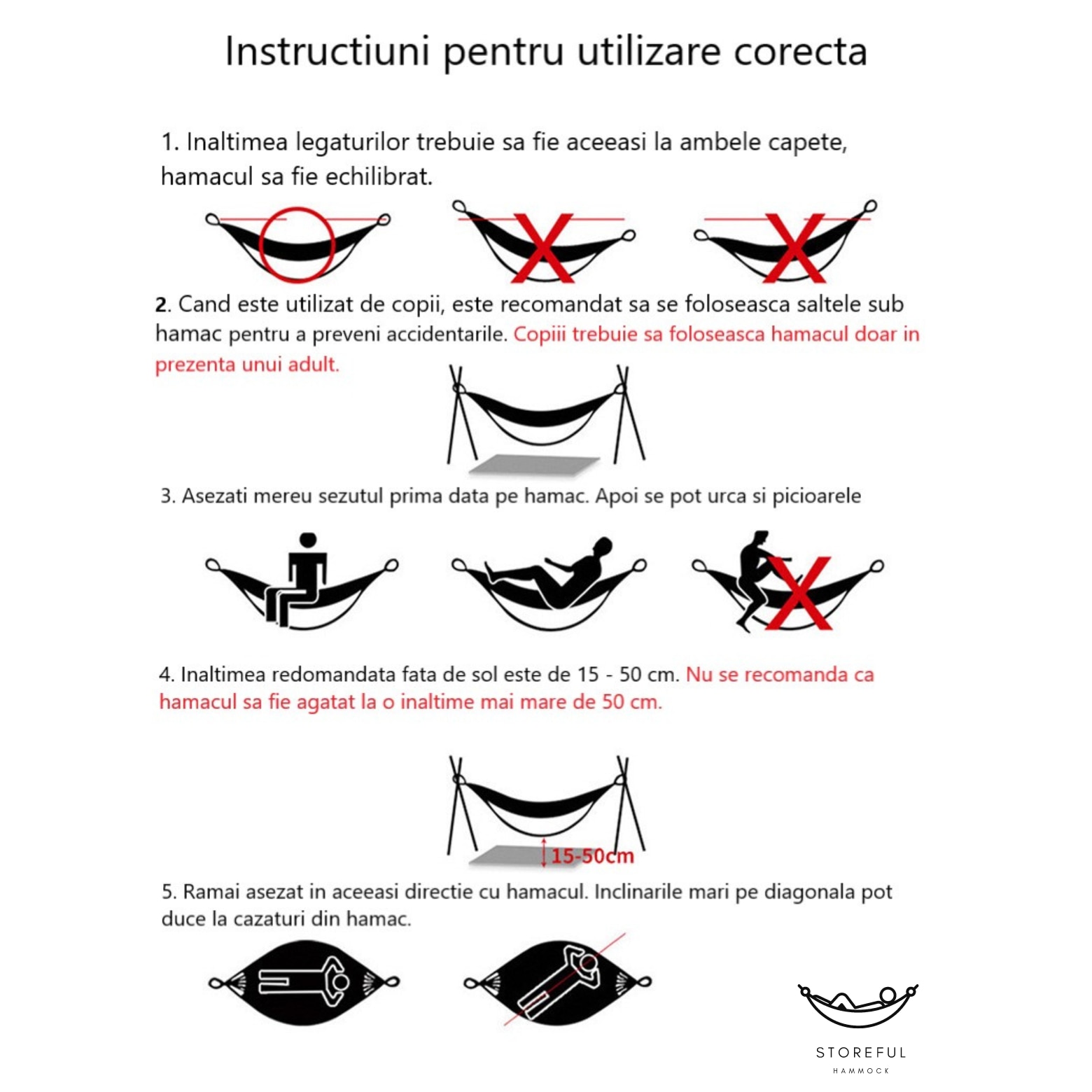 Instructiuni pentru utilizare corecta

1. Inaltimea legaturilor trebuie sa fie aceeasi la ambele capete, hamacul sa fie echilibrat.

2. Cand este utilizat de copii, este recomandat sa se foloseasca saltele sub hamac pentru a preveni accidentarile. Copiii trebuie sa foloseasca hamacul doar in prezenta unui adult.

3. Asezati mereu sezutul prima data pe hamac. Apoi se pot urca si picioarele

4. Inaltimea redomandata fata de sol este de 15 - 50 cm. Nu se recomanda ca hamacul sa fie agatat la o inaltime mai mare de 50 cm.

15-50cm

5. Ramai asezat in aceeasi directie cu hamacul. Inclinarile mari pe diagonala pot duce la cazaturi din hamac.

STOREFUL
HAMMOCK