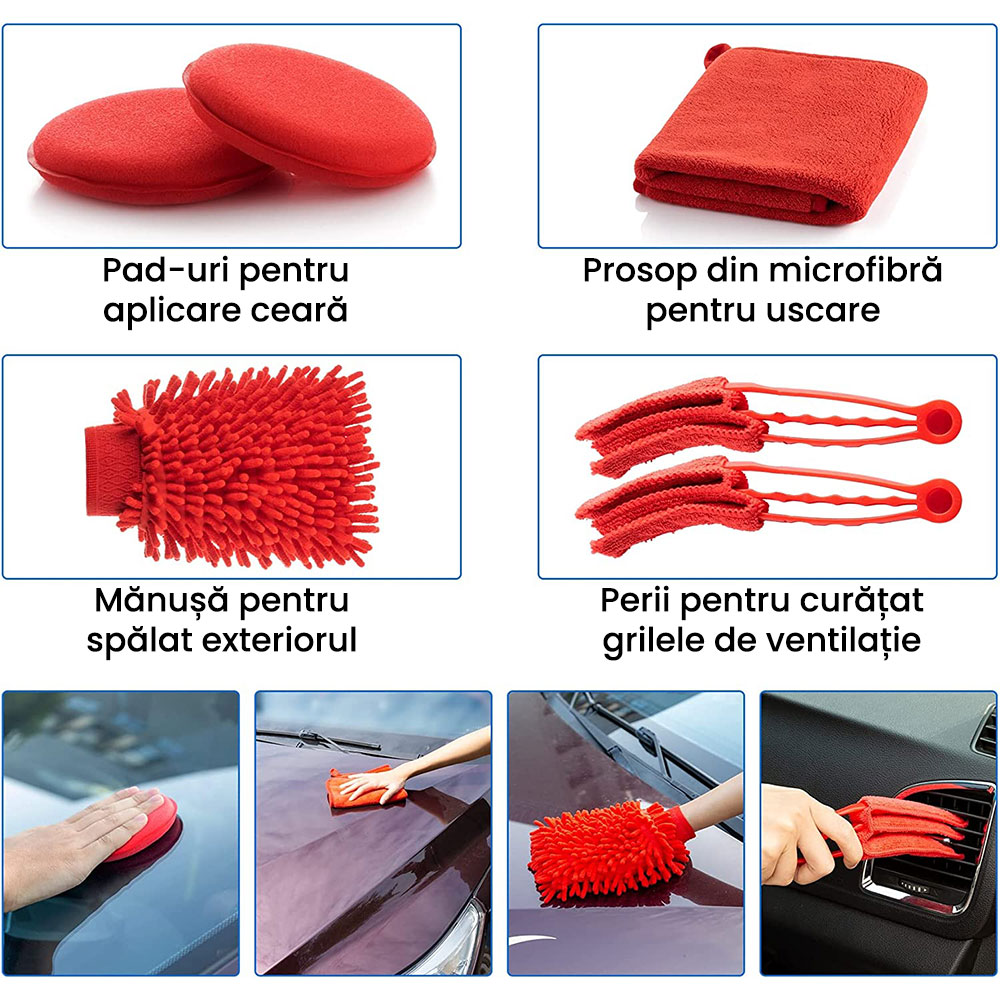 Pad-uri pentru aplicare ceară

Prosop din microfibră pentru uscare

Mănușă pentru spălat exteriorul

Perii pentru curățat grilele de ventilație