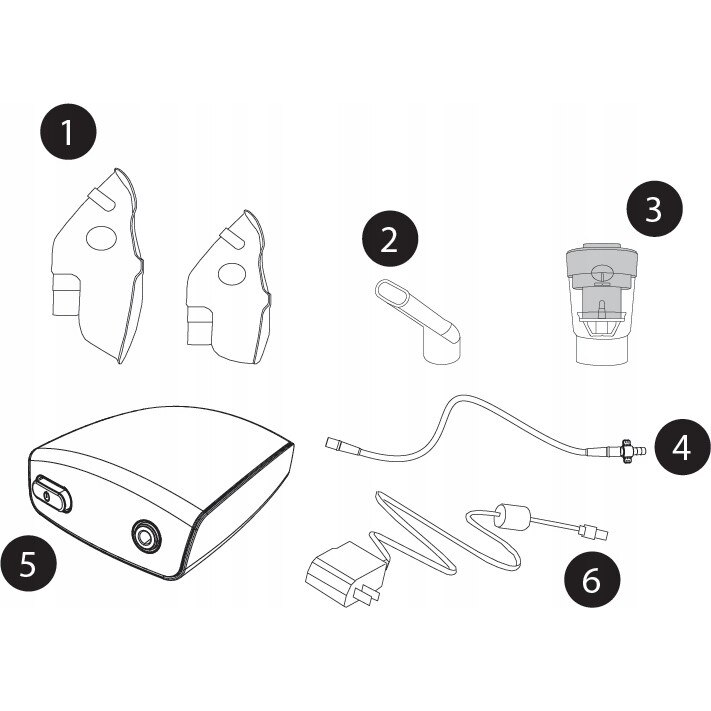 1

2

3

4

5

6