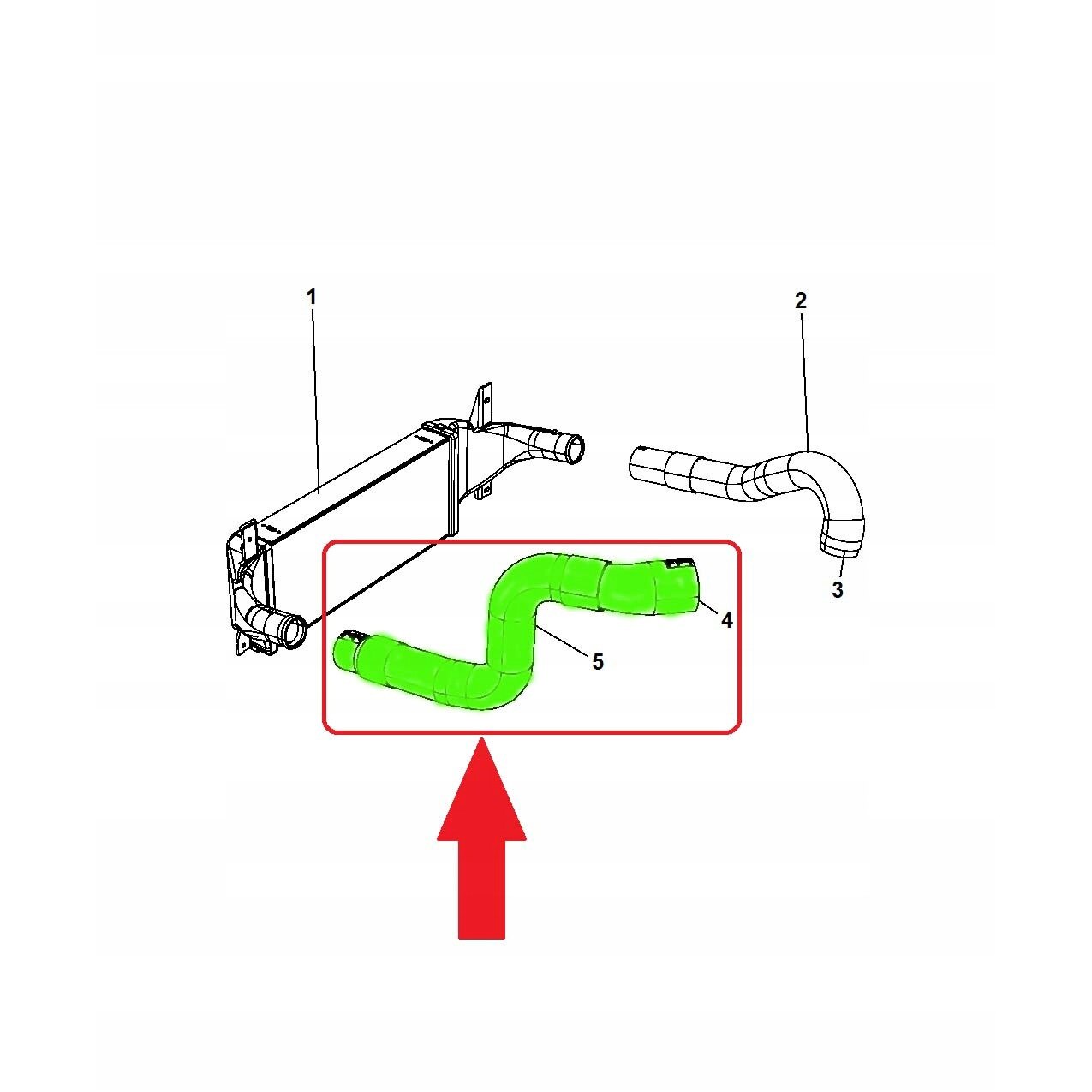 1
2
3
4
5