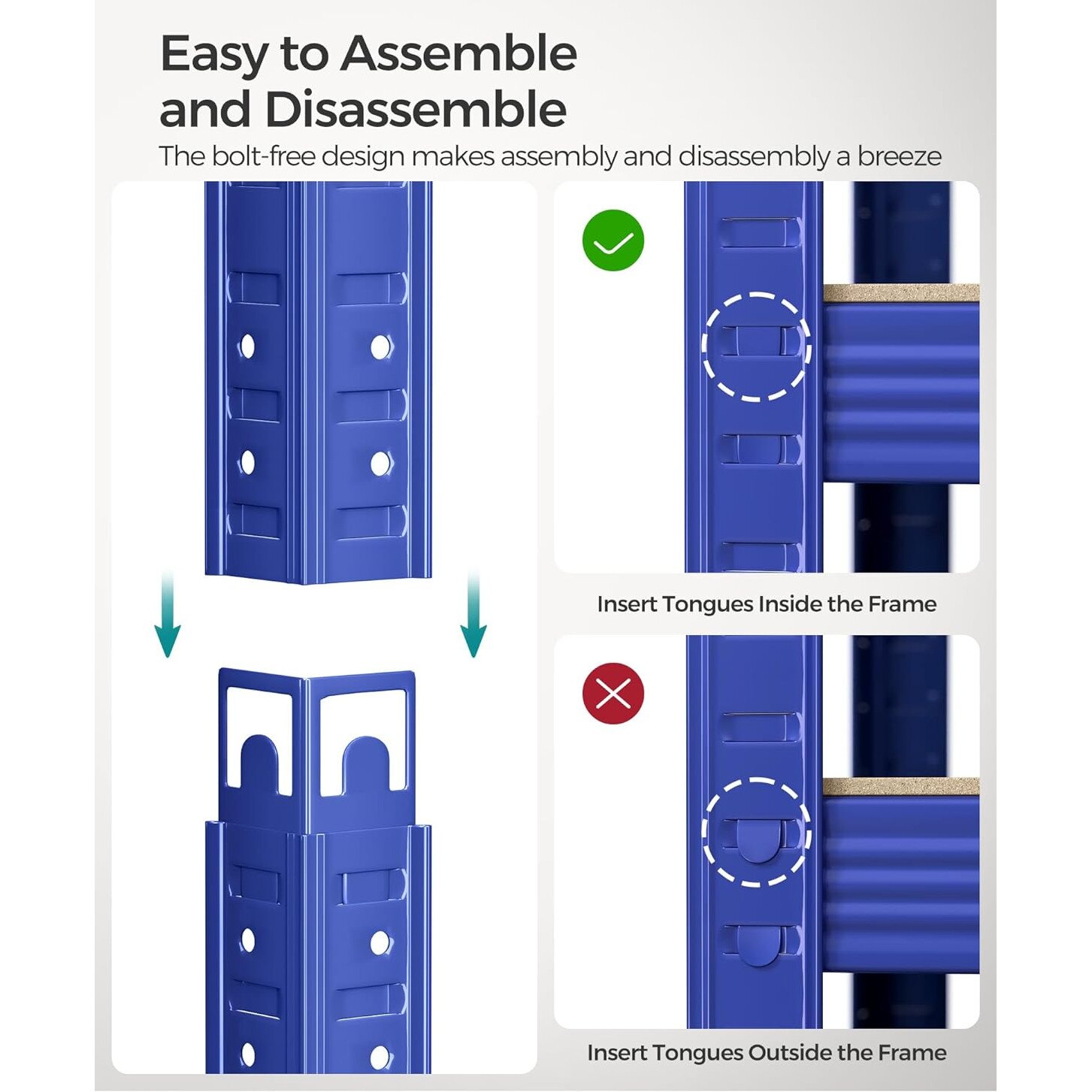 Easy to Assemble and Disassemble

The bolt-free design makes assembly and disassembly a breeze

Insert Tongues Inside the Frame

Insert Tongues Outside the Frame