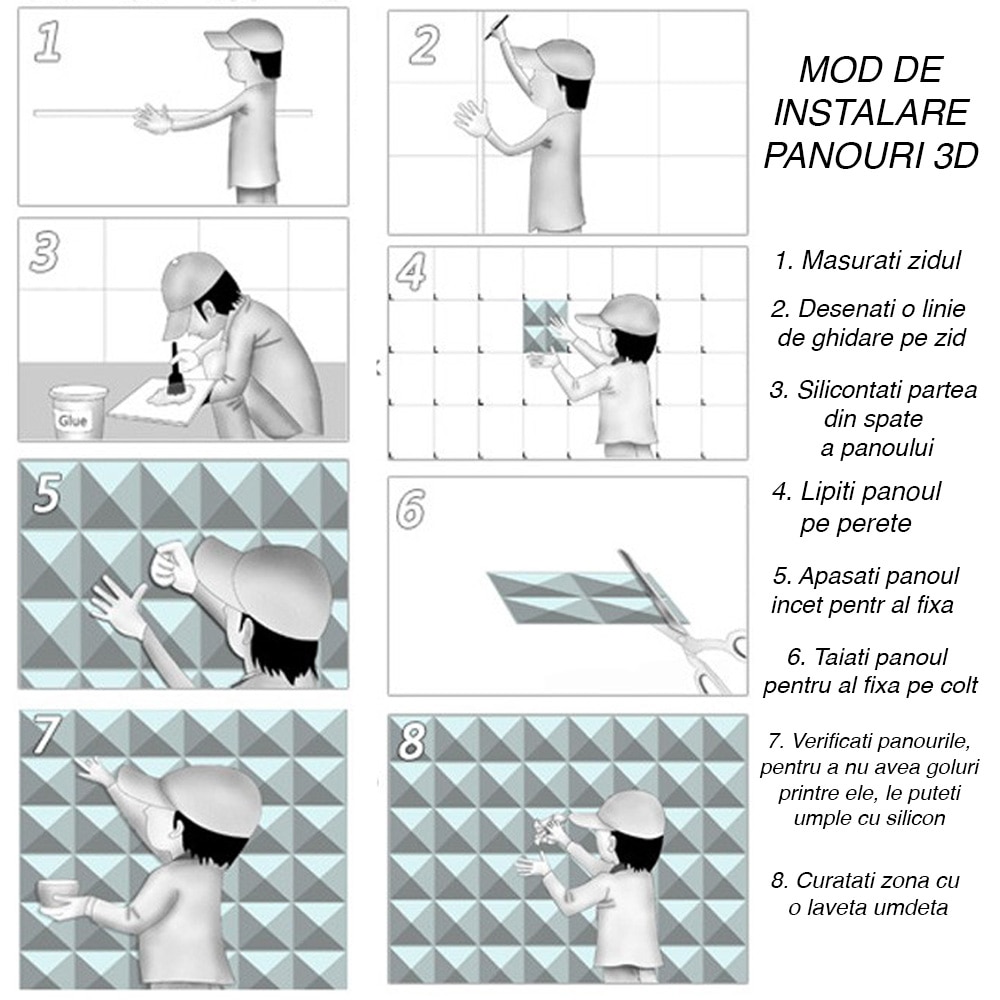 1

2

3

Glue

4

5

6

7

8

MOD DE INSTALARE PANOURI 3D

1. Masurati zidul

2. Desenati o linie de ghidare pe zid

3. Silicontati partea din spate a panoului

4. Lipiti panoul pe perete

5. Apasati panoul incet pentr al fixa

6. Taiati panoul pentru al fixa pe colt

7. Verificati panourile, pentru a nu avea goluri printre ele, le puteti umple cu silicon

8. Curatati zona cu o laveta umdeta