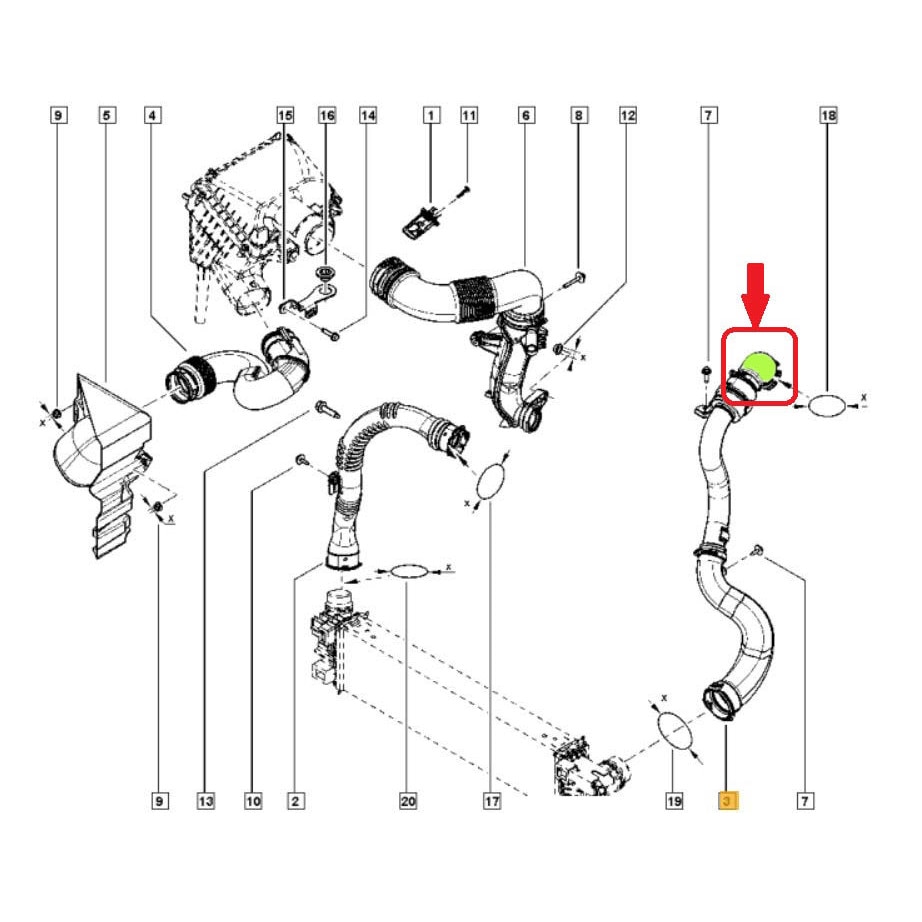 9 5 4 15 16 14 1 11 6 8 12 7 18

x x x x x x x

9 13 10 2 20 17 19 3 7