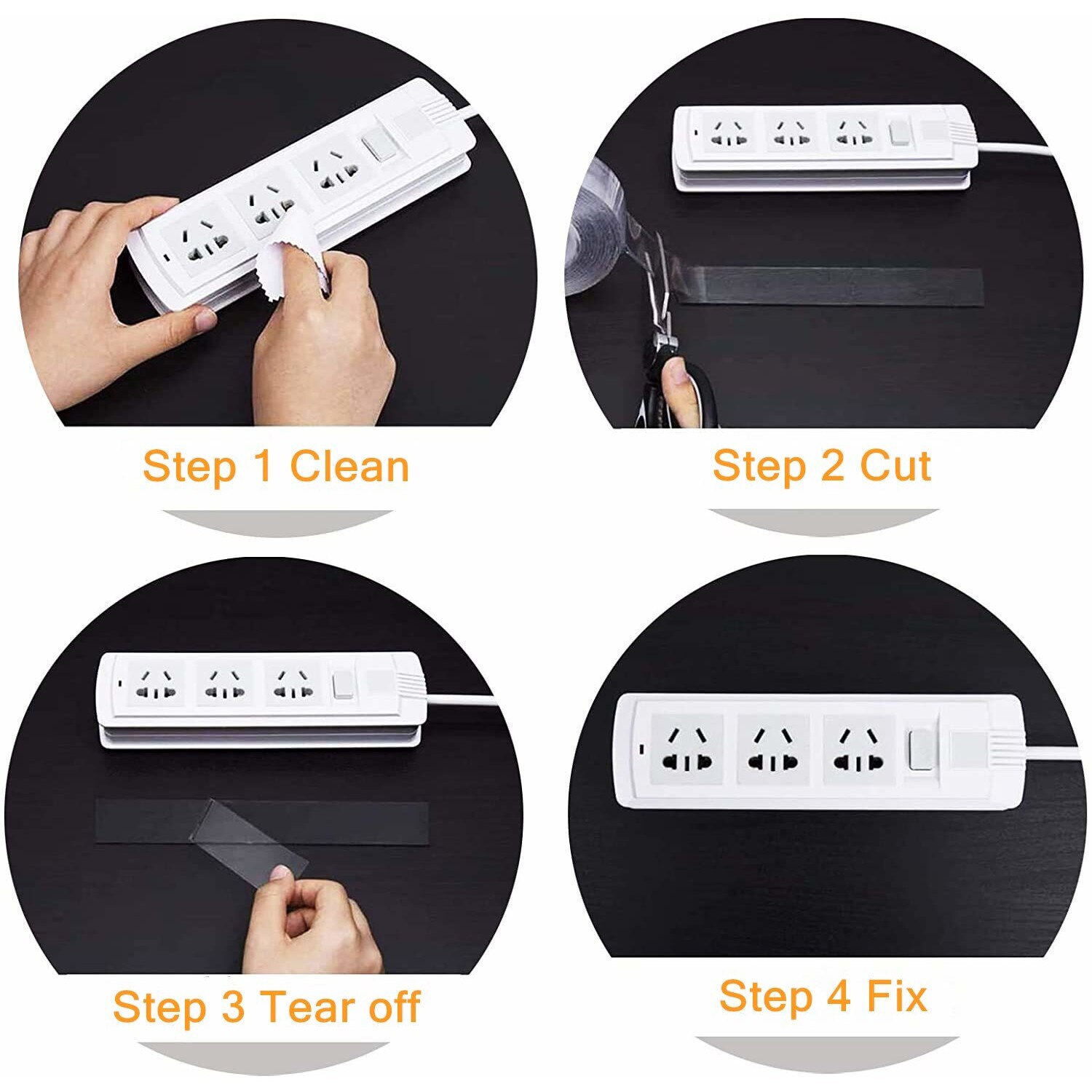 Step 1 Clean

Step 2 Cut

Step 3 Tear off

Step 4 Fix