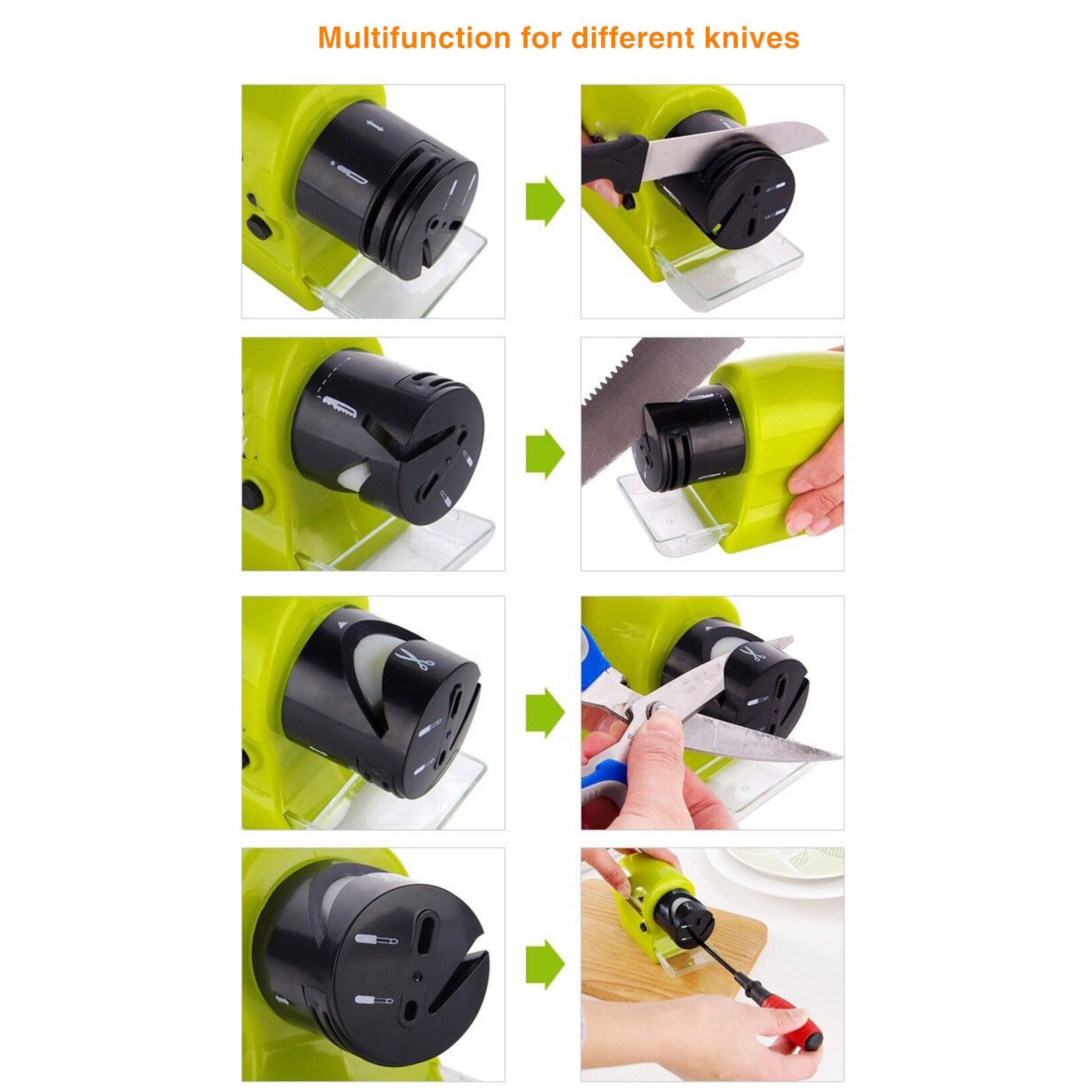 Multifunction for different knives