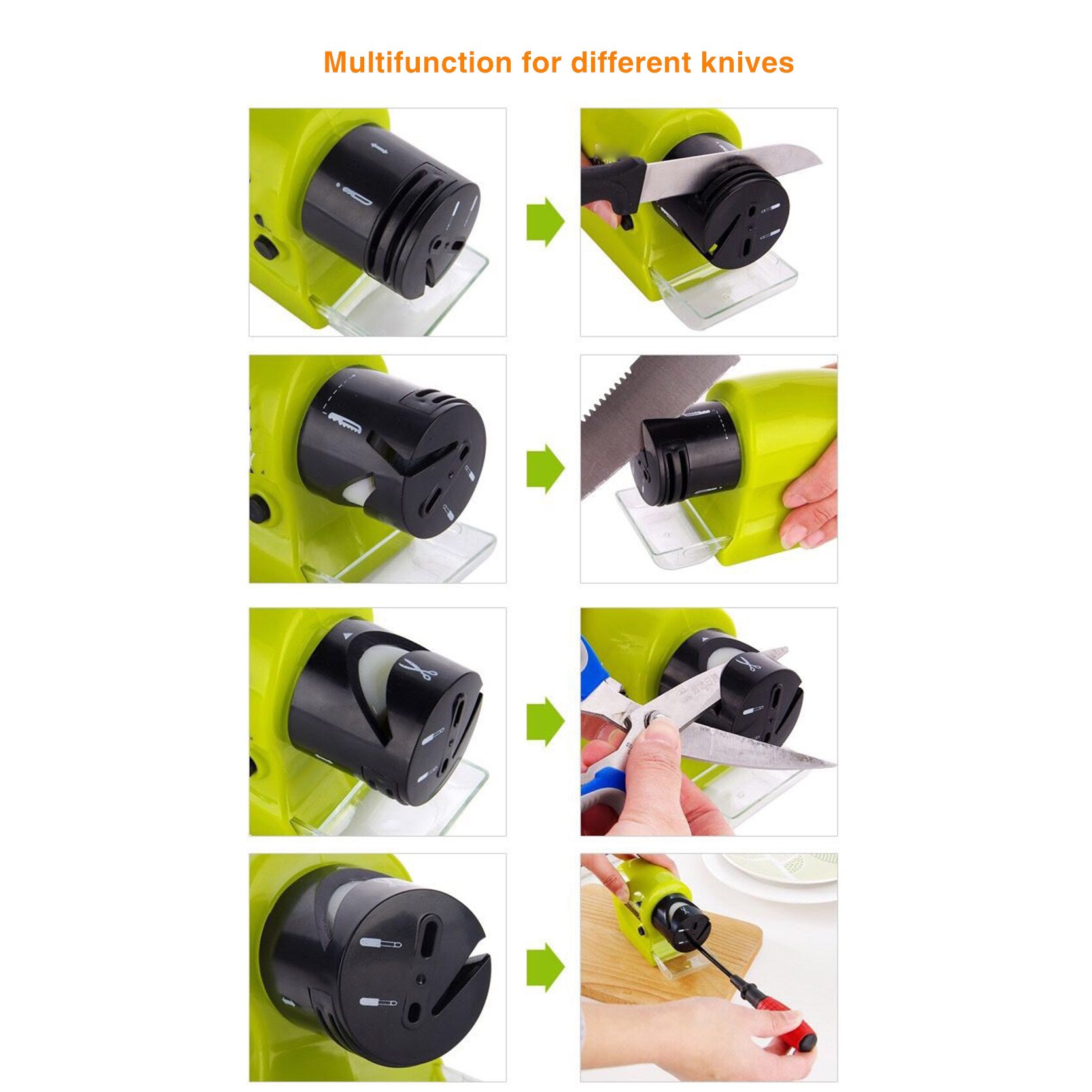 Multifunction for different knives