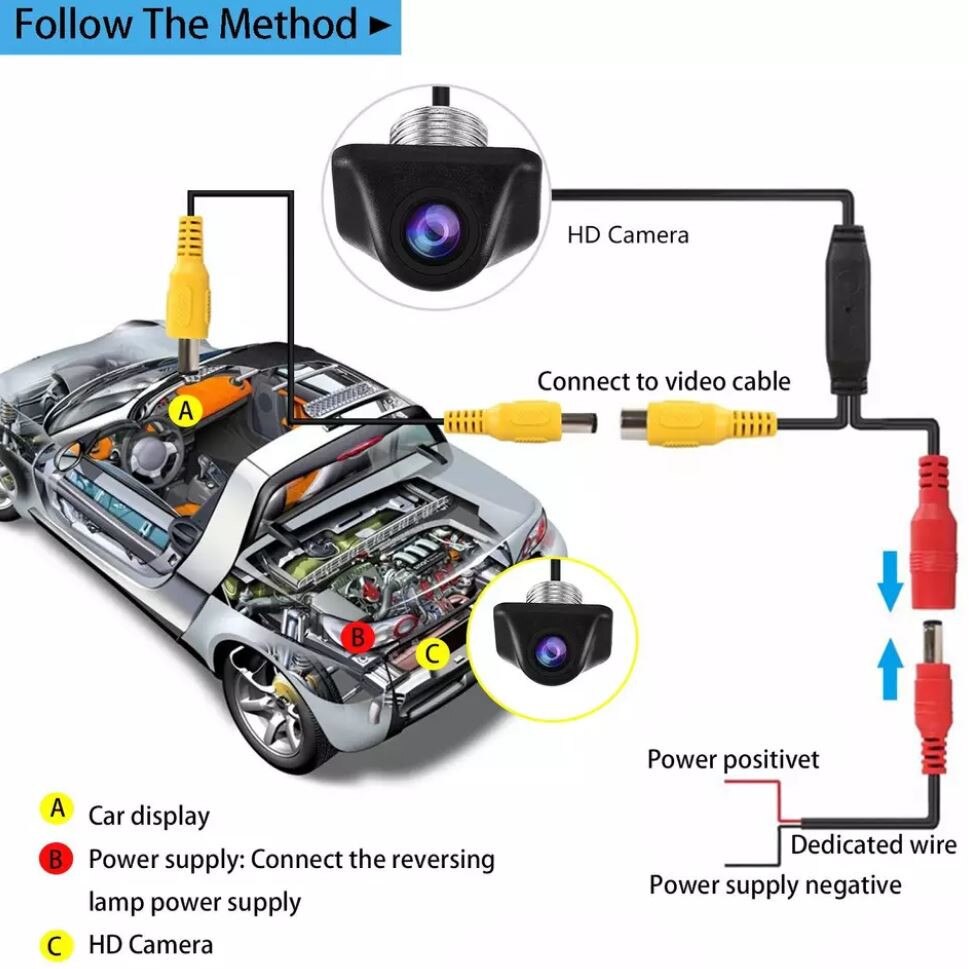 Follow The Method ►

HD Camera

Connect to video cable

A

B

C

Power positivet

Dedicated wire

Power supply negative

A Car display

B Power supply: Connect the reversing lamp power supply

C HD Camera