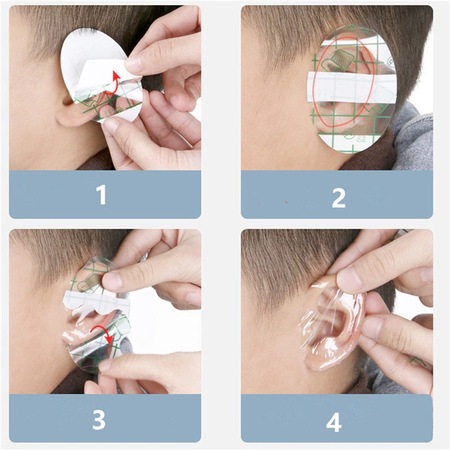 1

2

3

4