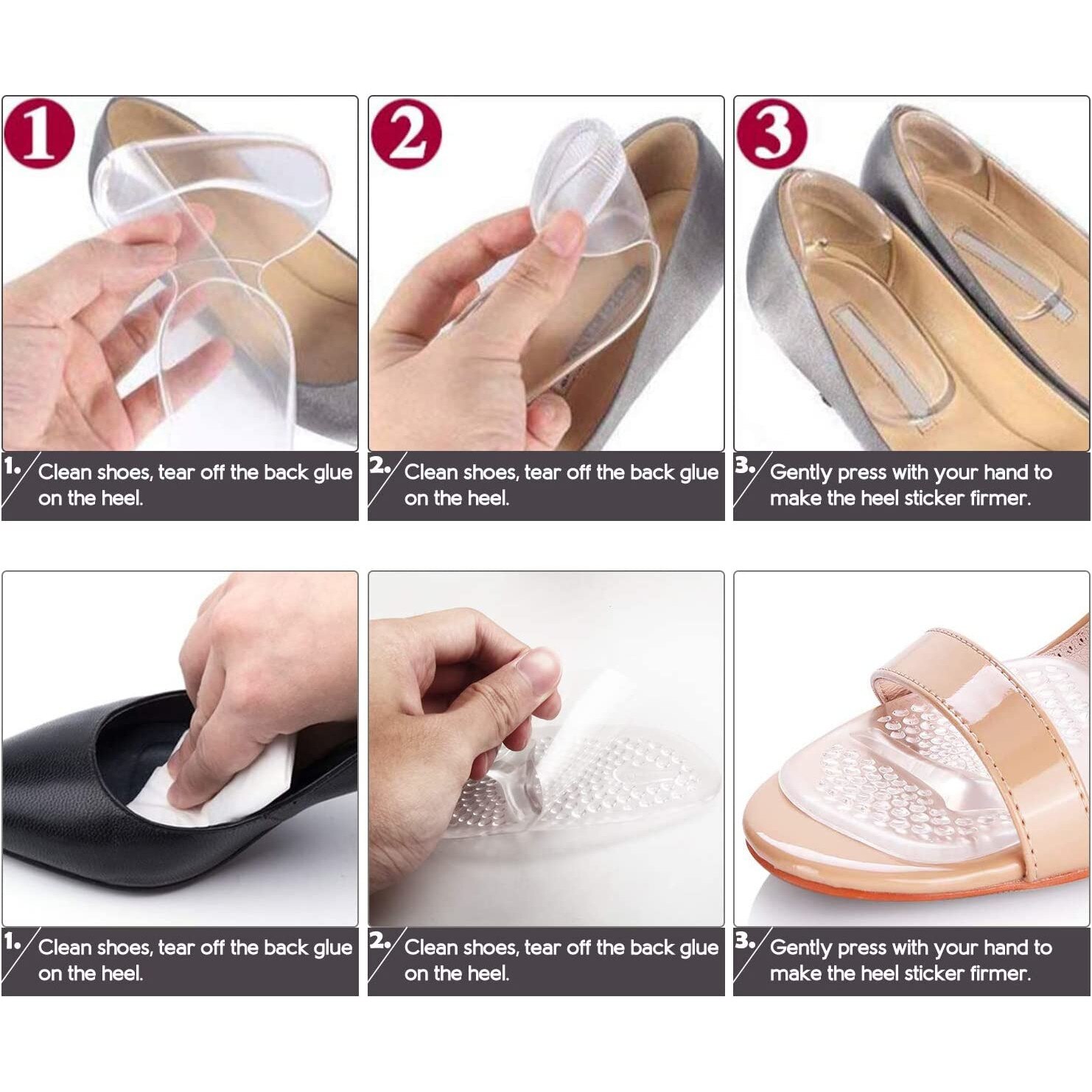 1

2

3

1. Clean shoes, tear off the back glue on the heel.

2. Clean shoes, tear off the back glue on the heel.

3. Gently press with your hand to make the heel sticker firmer.

1. Clean shoes, tear off the back glue on the heel.

2. Clean shoes, tear off the back glue on the heel.

3. Gently press with your hand to make the heel sticker firmer.