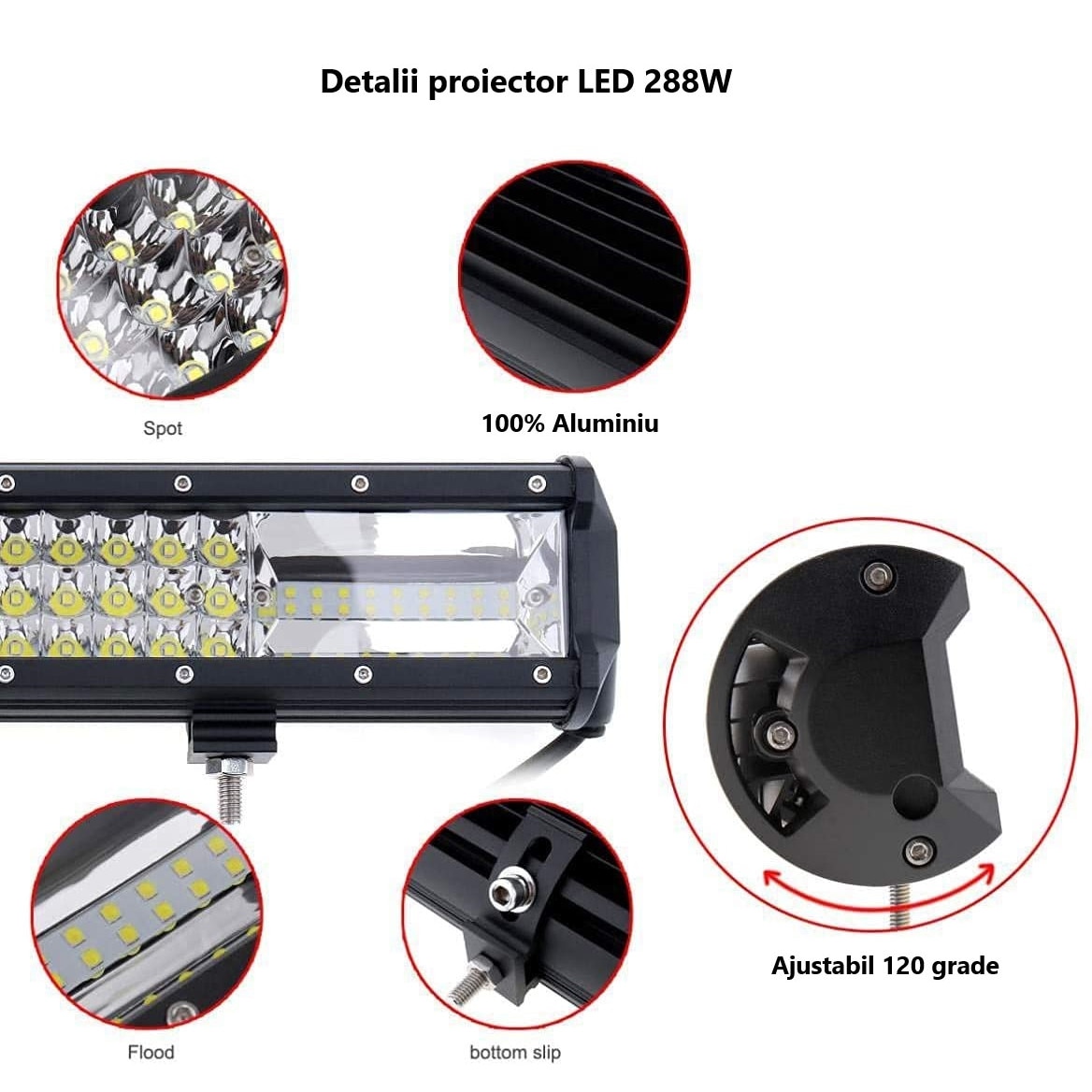 Detalii proiector LED 288W

Spot

100% Aluminiu

Ajustabil 120 grade

Flood

bottom slip