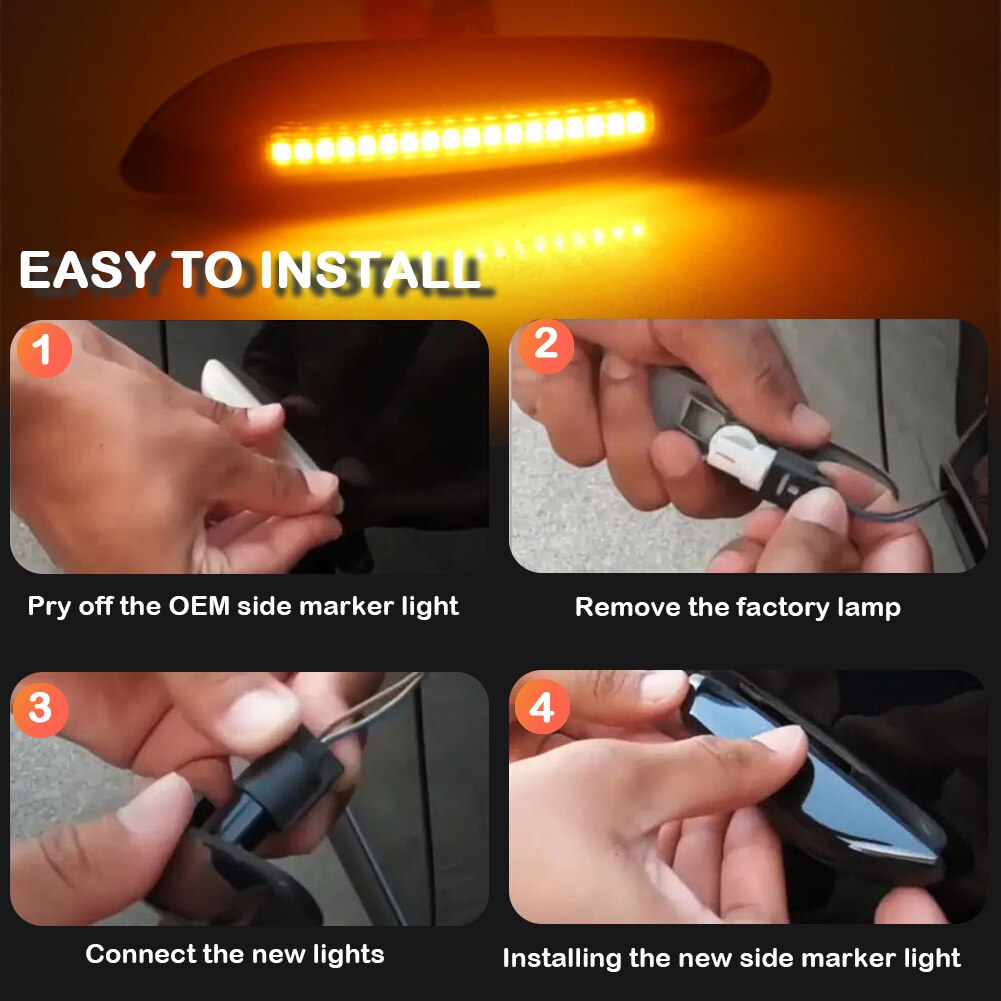 EASY TO INSTALL

1

Pry off the OEM side marker light

2

Remove the factory lamp

3

Connect the new lights

4

Installing the new side marker light