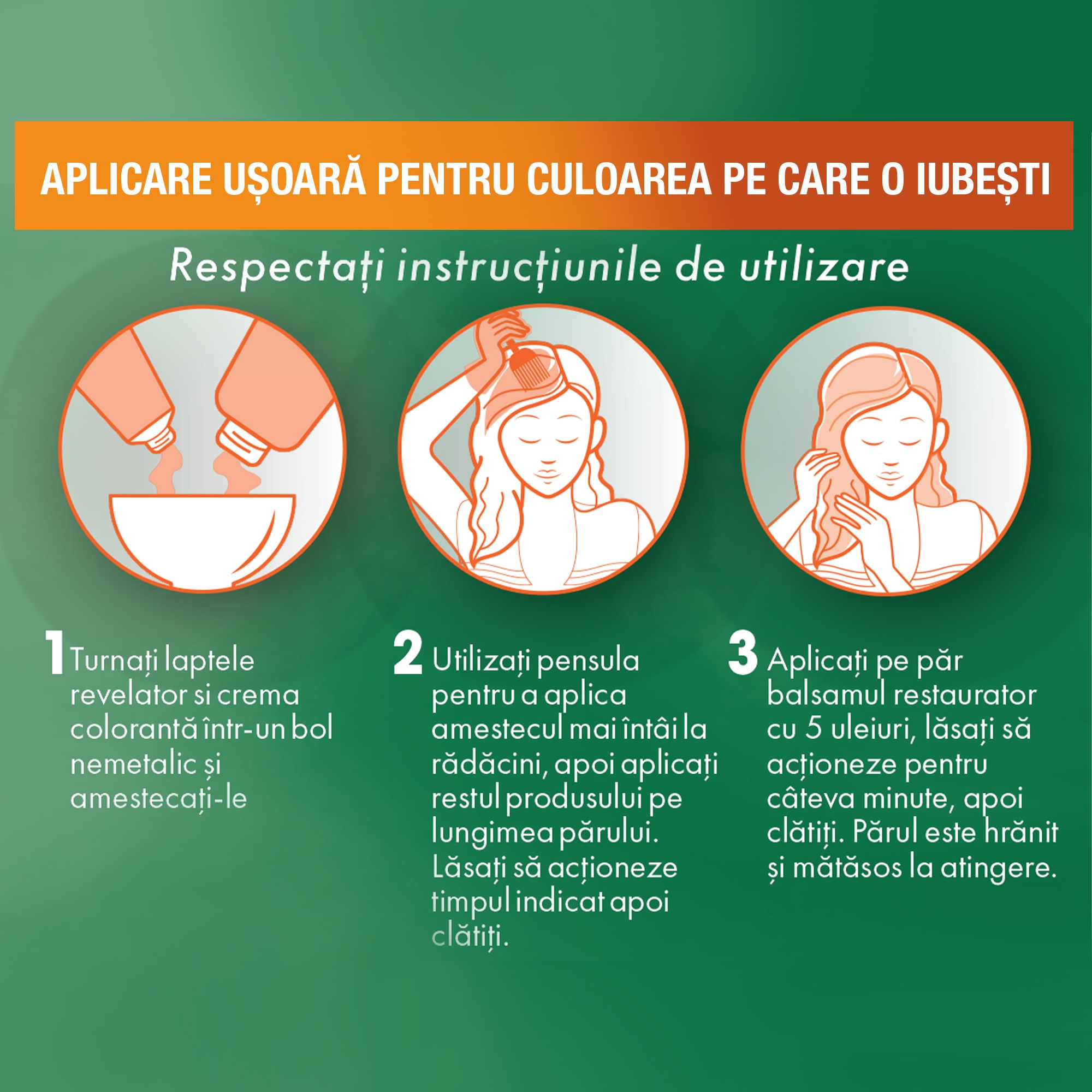 APLICARE UȘOARĂ PENTRU CULOAREA PE CARE O IUBEȘTI

Respectați instrucțiunile de utilizare

1 Turnați laptele revelator si crema colorantă într-un bol nemetalic și amestecați-le

2 Utilizați pensula pentru a aplica amestecul mai întâi la rădăcini, apoi aplicați restul produsului pe lungimea părului. Lăsați să acționeze timpul indicat apoi clătiți.

3 Aplicați pe păr balsamul restaurator cu 5 uleiuri, lăsați să acționeze pentru câteva minute, apoi clătiți. Părul este hrănit și mătăsos la atingere.