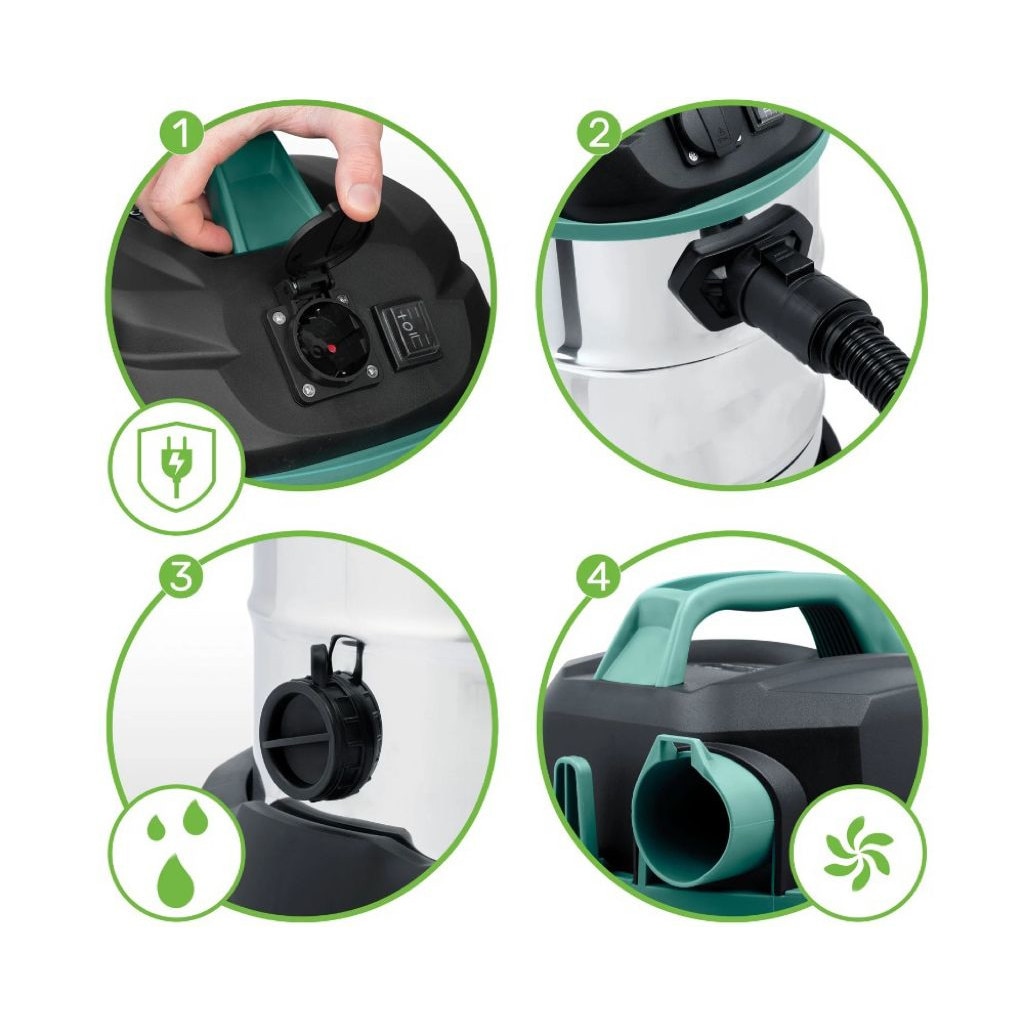 1

2

3

4