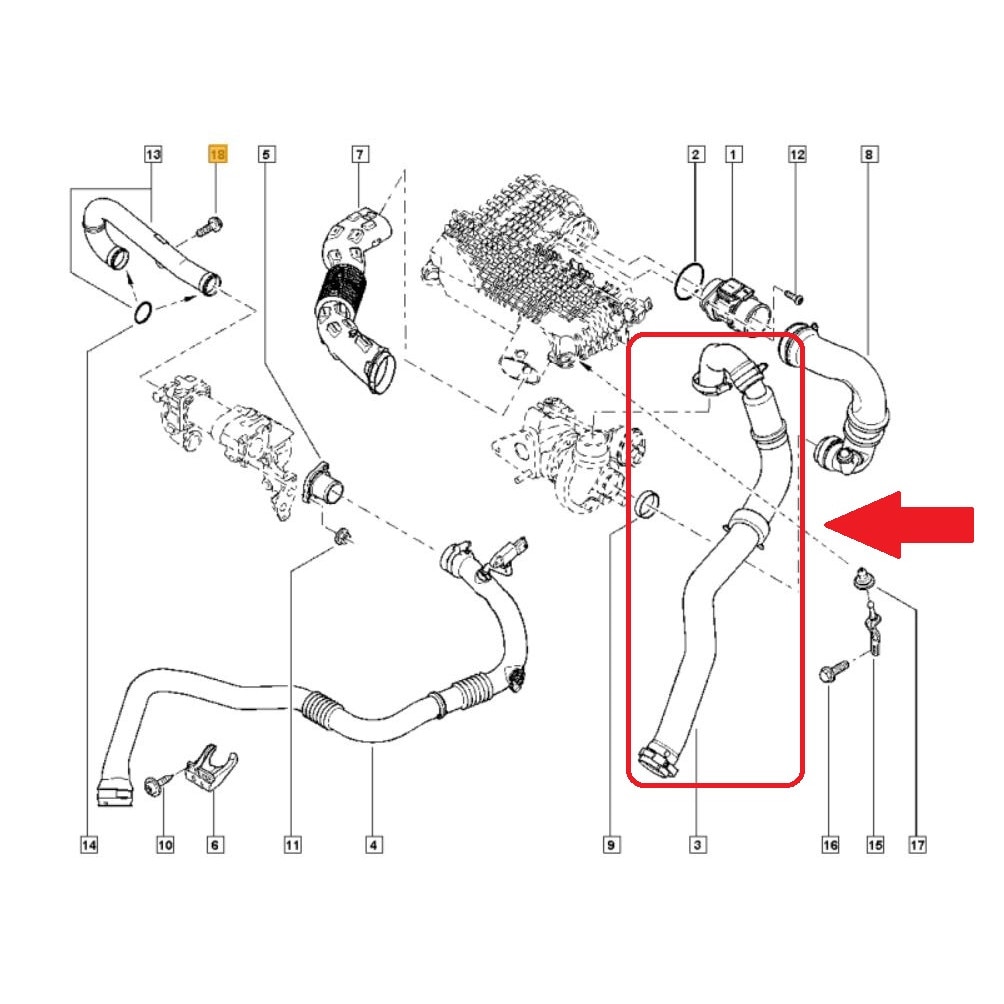 13
18
5
7
2
1
12
8
14
10
6
11
4
9
3
16
15
17