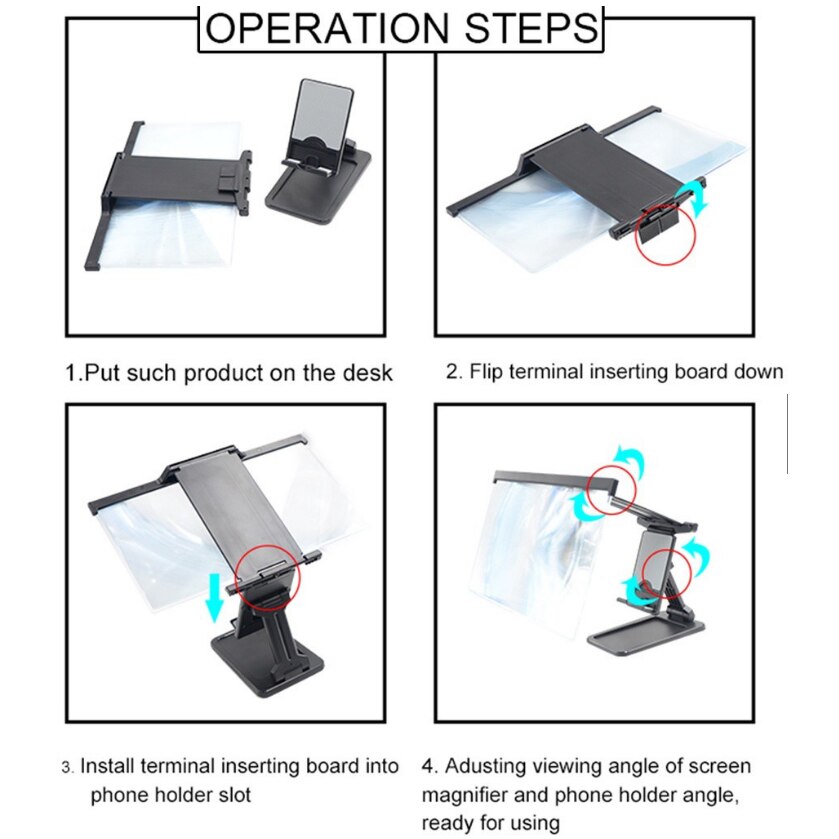 OPERATION STEPS

1.Put such product on the desk

2. Flip terminal inserting board down

3. Install terminal inserting board into phone holder slot

4. Adusting viewing angle of screen magnifier and phone holder angle, ready for using