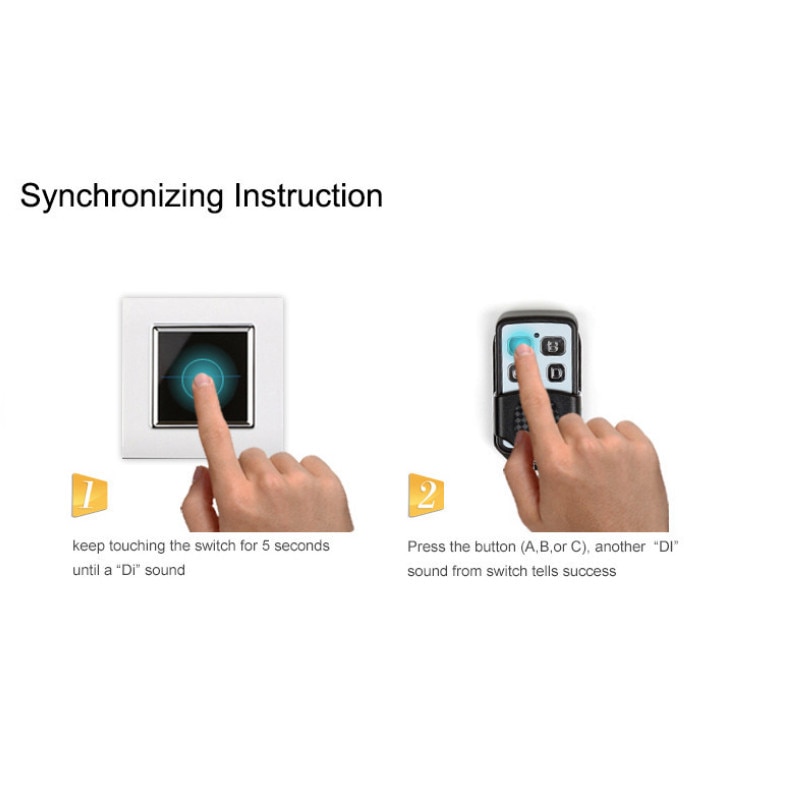 Synchronizing Instruction

B

D

1

keep touching the switch for 5 seconds until a "Di" sound

2

Press the button (A,B,or C), another "DI" sound from switch tells success