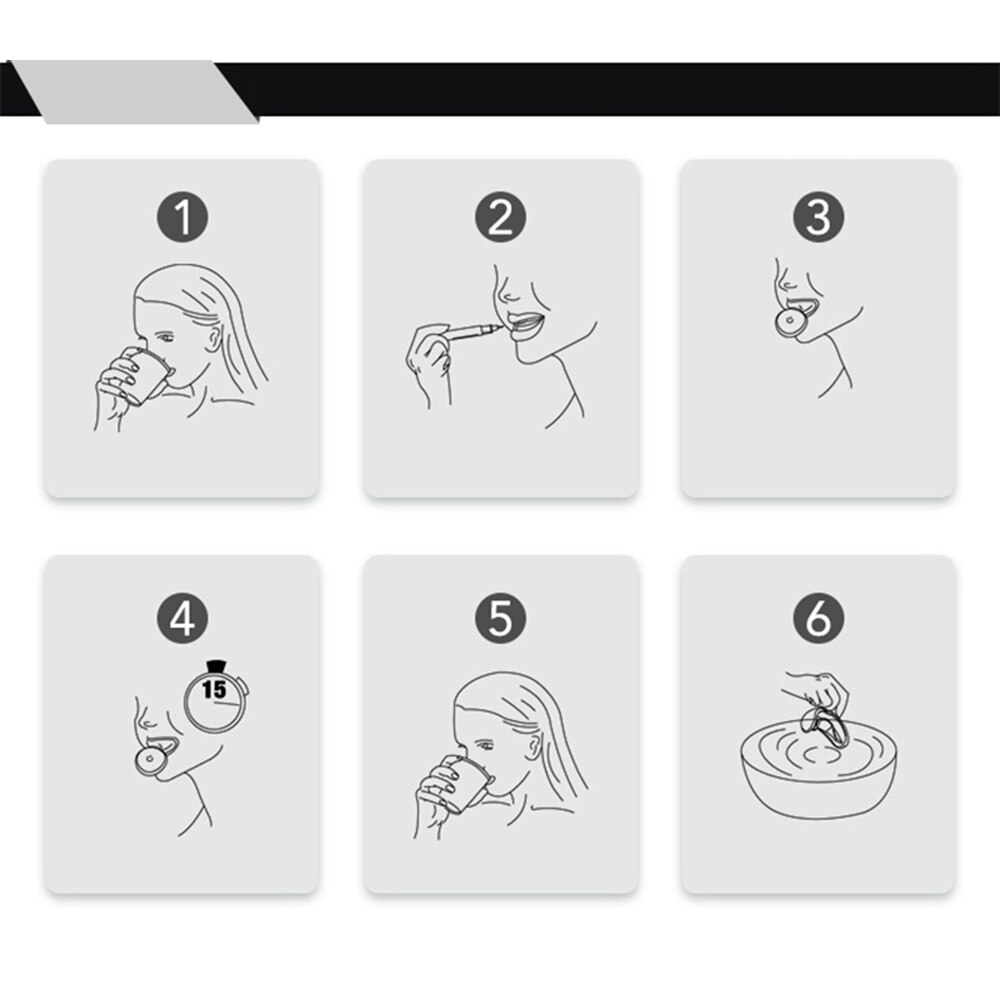 1

2

3

4

15

5

6